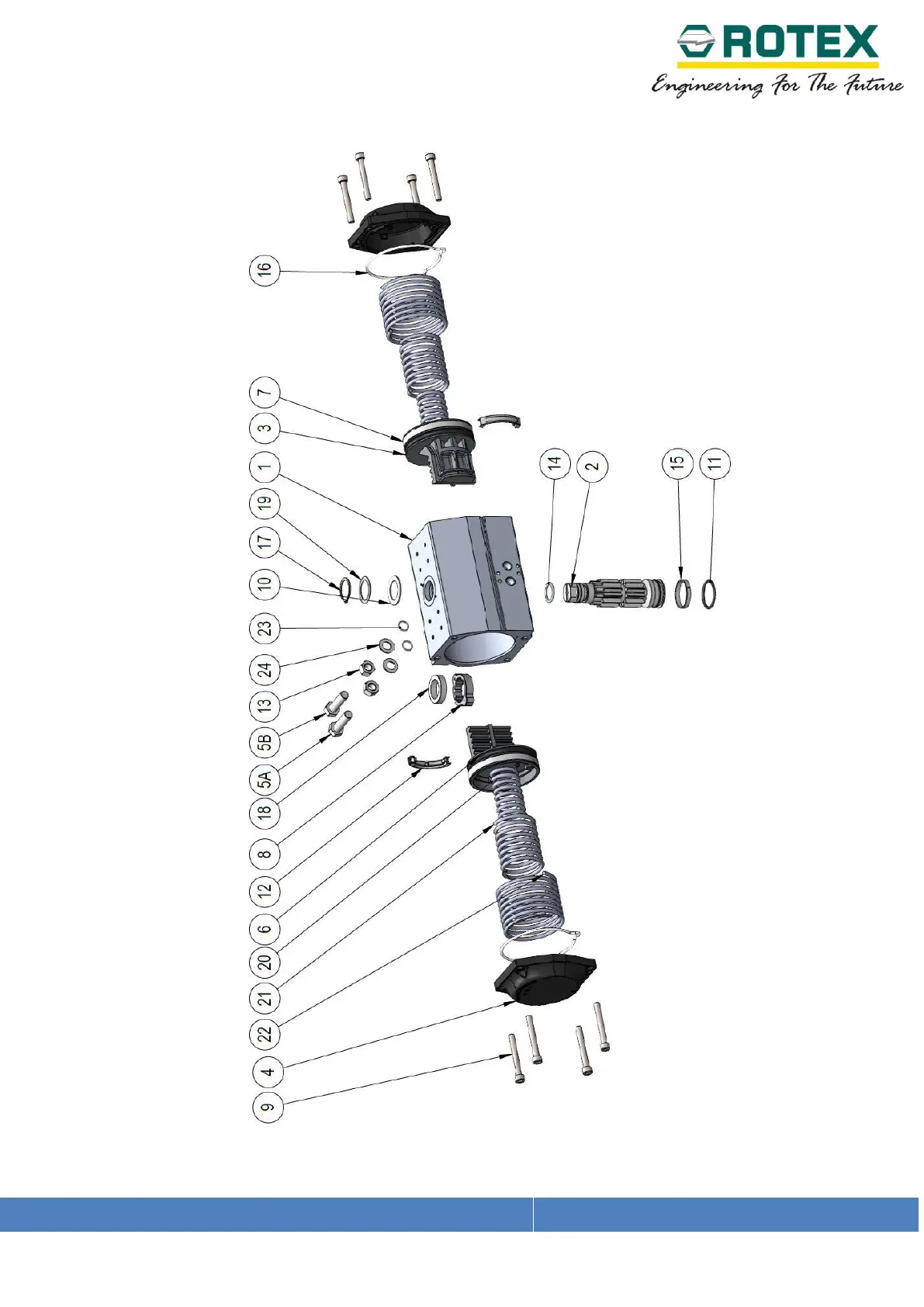 ROTEX
Engineering For The Future

16
7
3
1
19
17
10
23
24
13
5B
5A
18
8
12
6
20
21
22
4
9
14
2
15
11