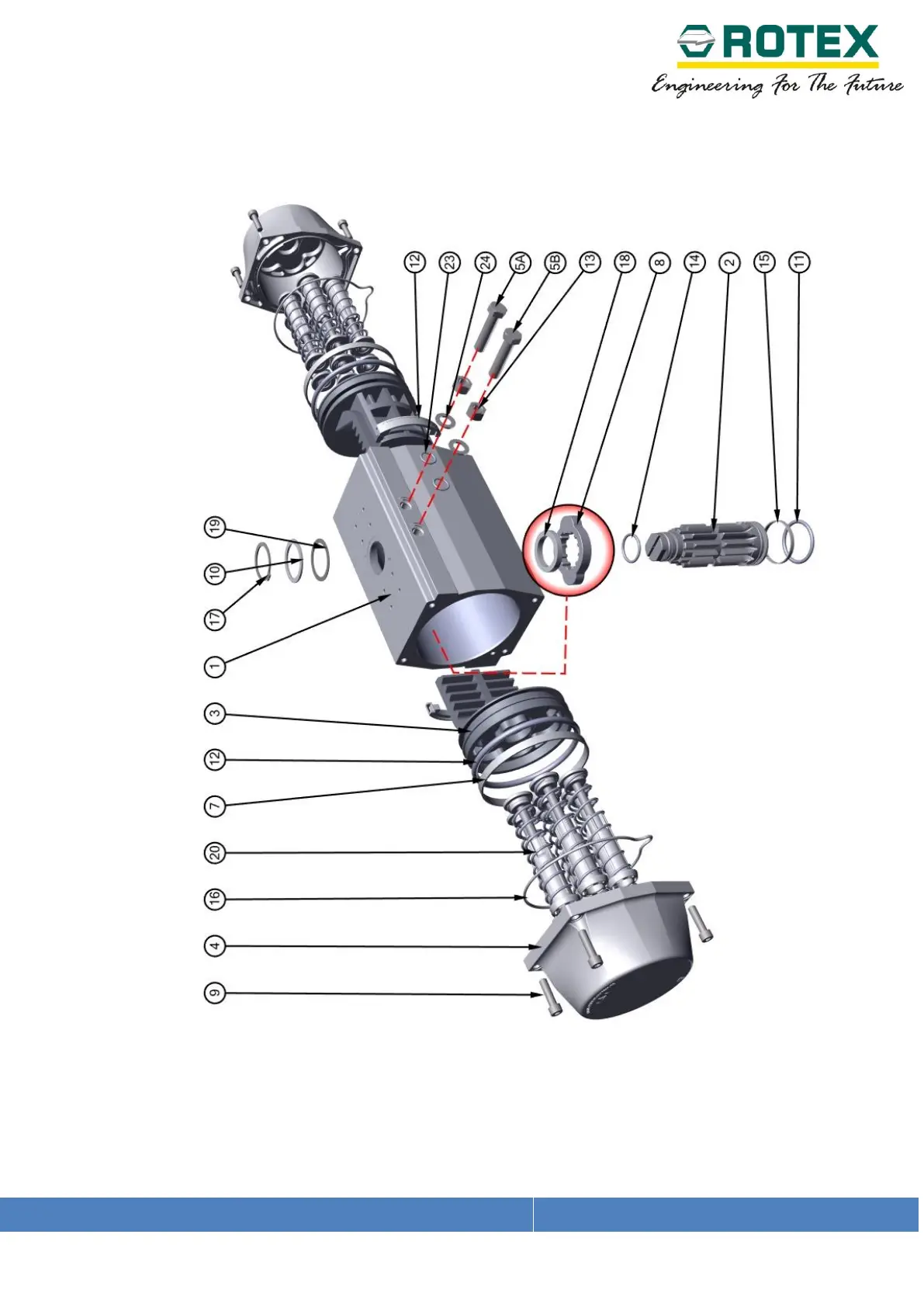 ROTEX
Engineering For The Future

12
23
24
5A
5B
13
18
8
14
2
15
11

19
10
17
1

3
12
7
20
16
4
9