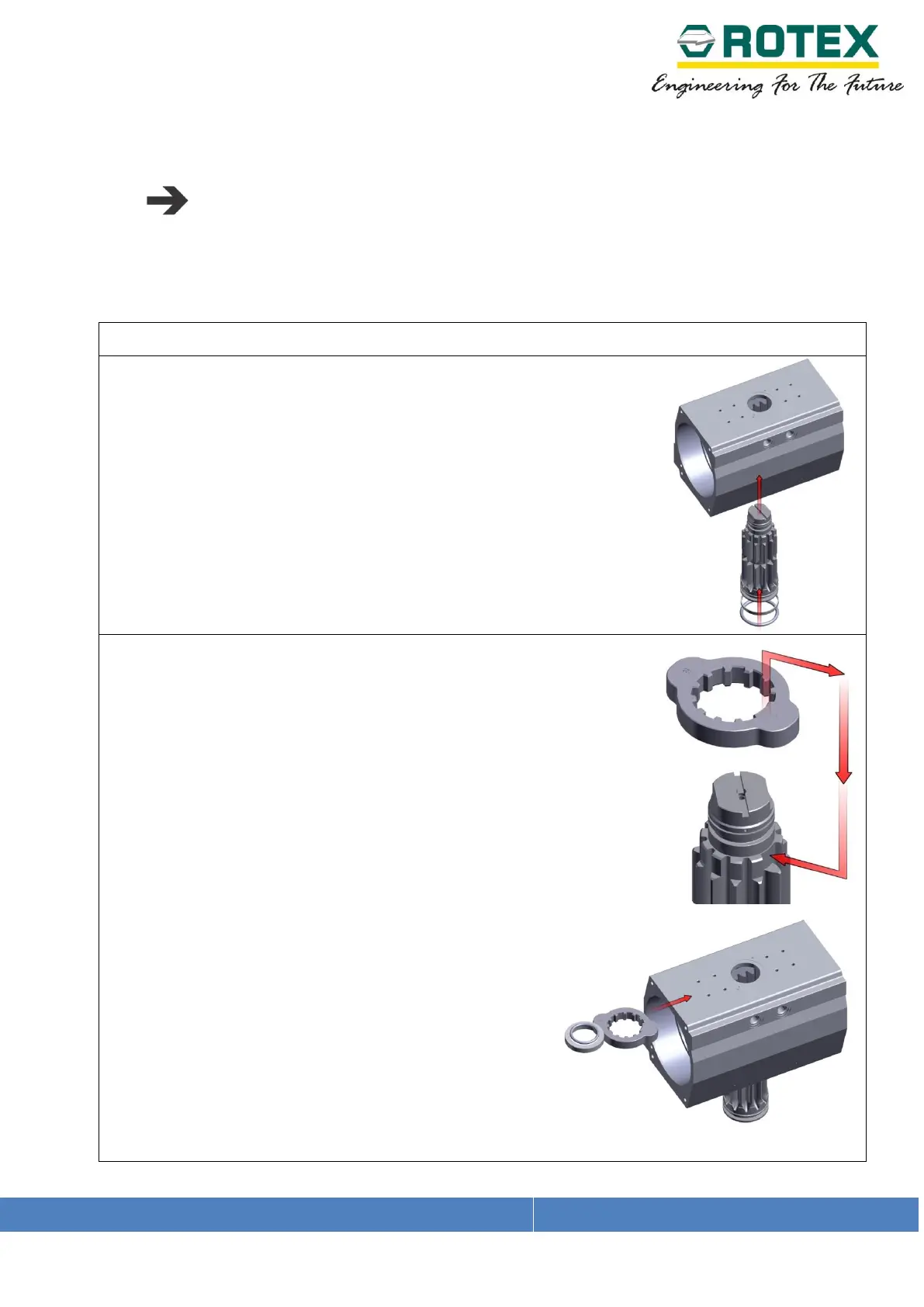 ROTEX
Engineering For The Future