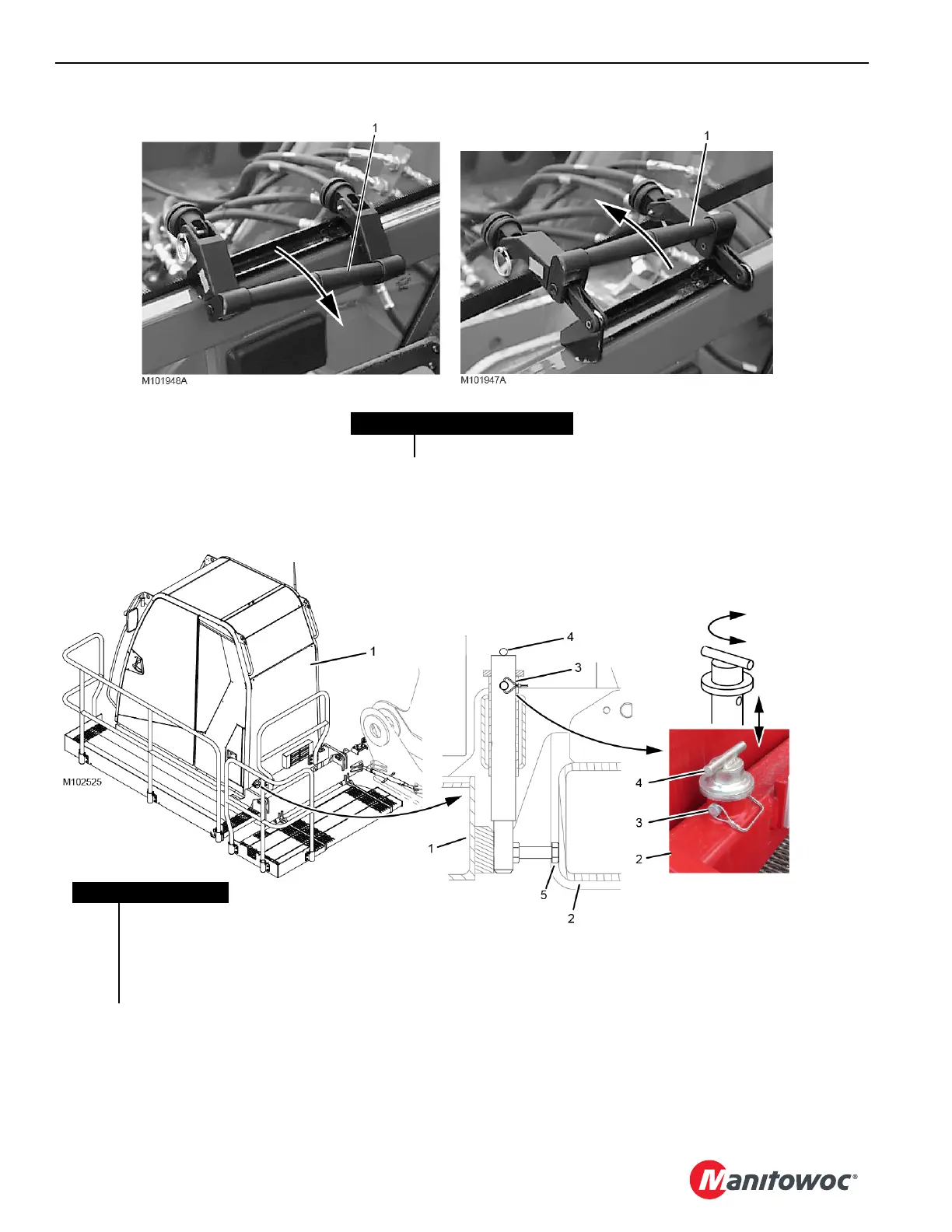 1

1

M101948A

M101947A

1

4

3

M102525

4

3

1

2

5

2

Manitowoc®