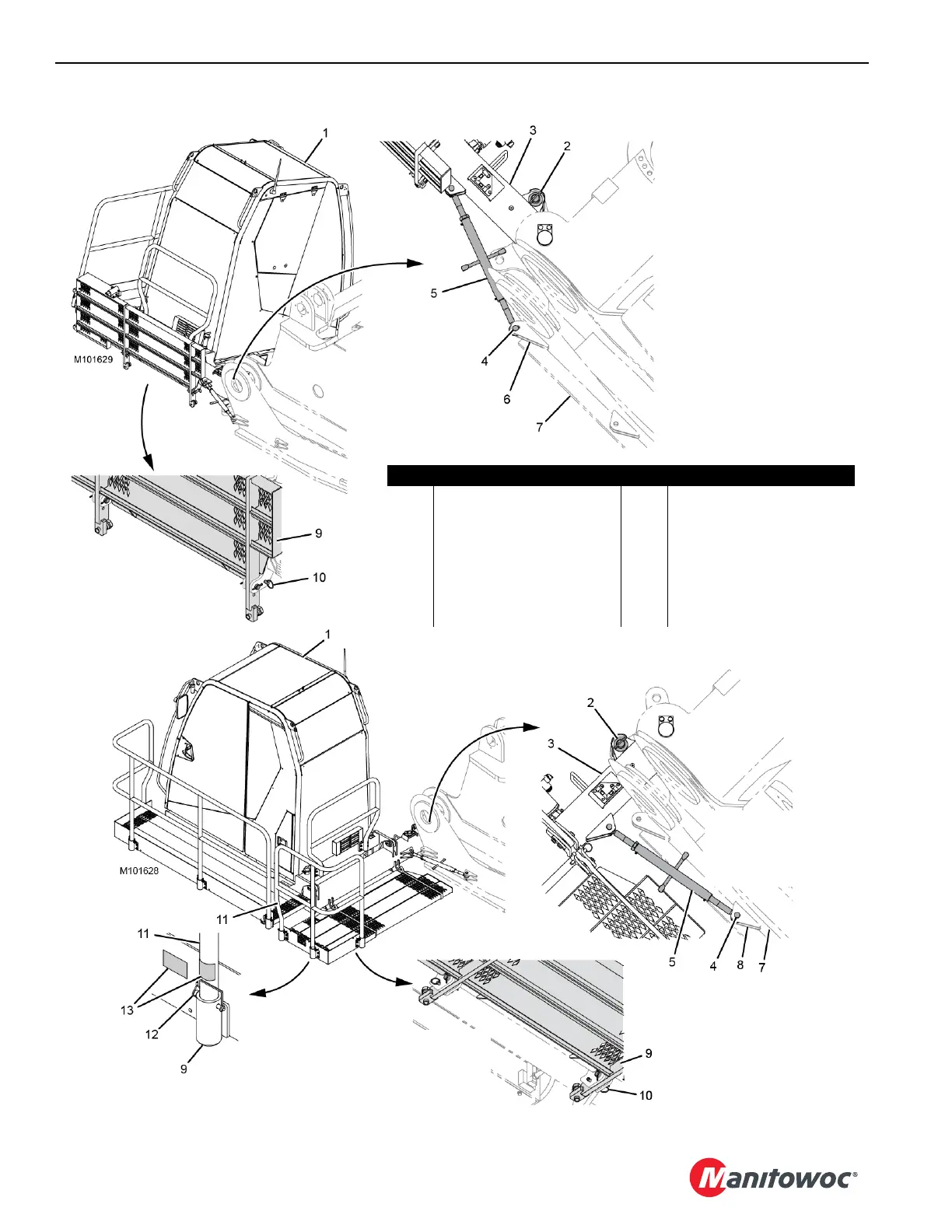 1

3

2

5

4

6

7

M101629

9

10

1

2

3

M101628

11

11

13

12

9

5

4

8

7

9

10

Manitowoc®