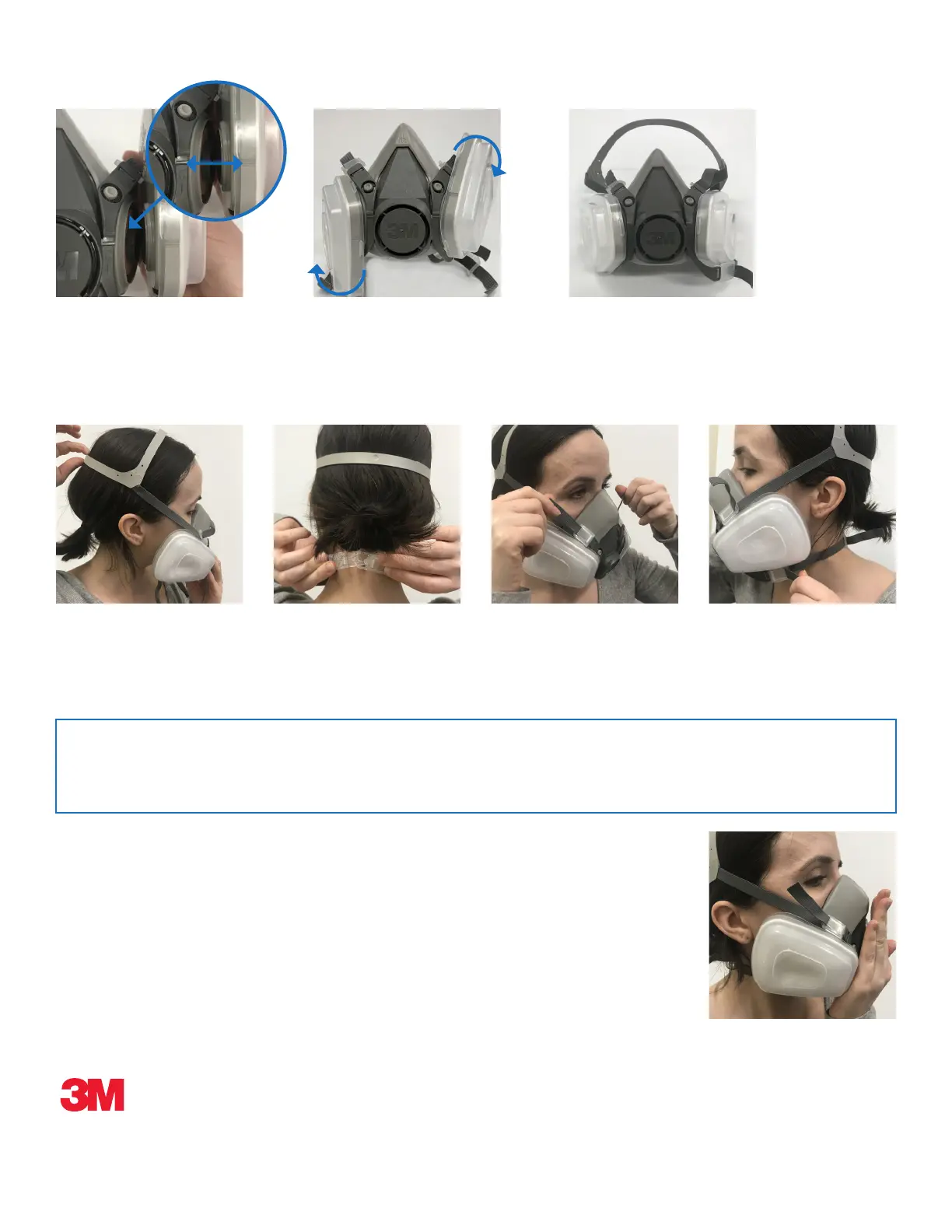 3M

3M

3M