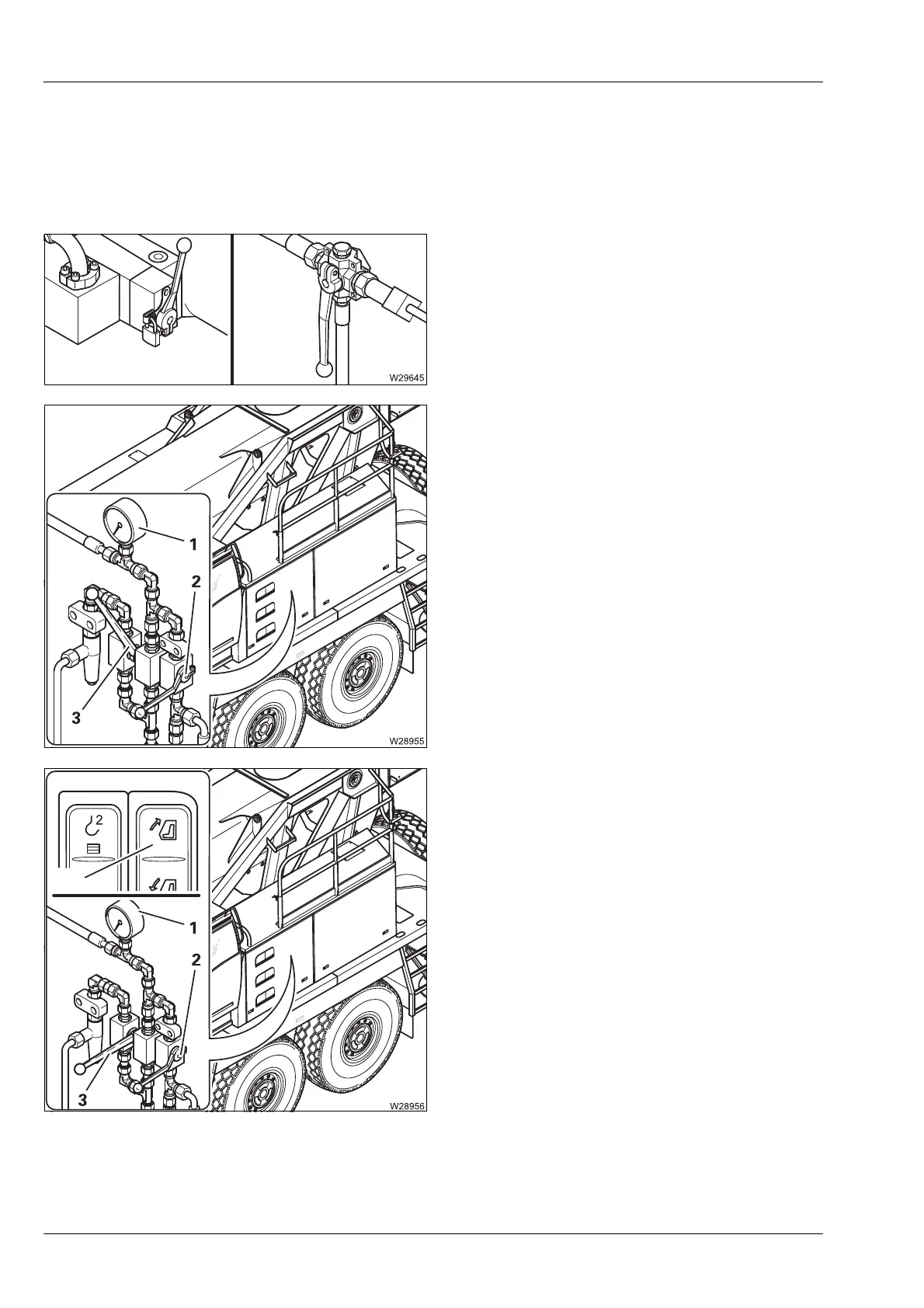 W29645

1
2
3
W28955

2
1
2
3
W28956