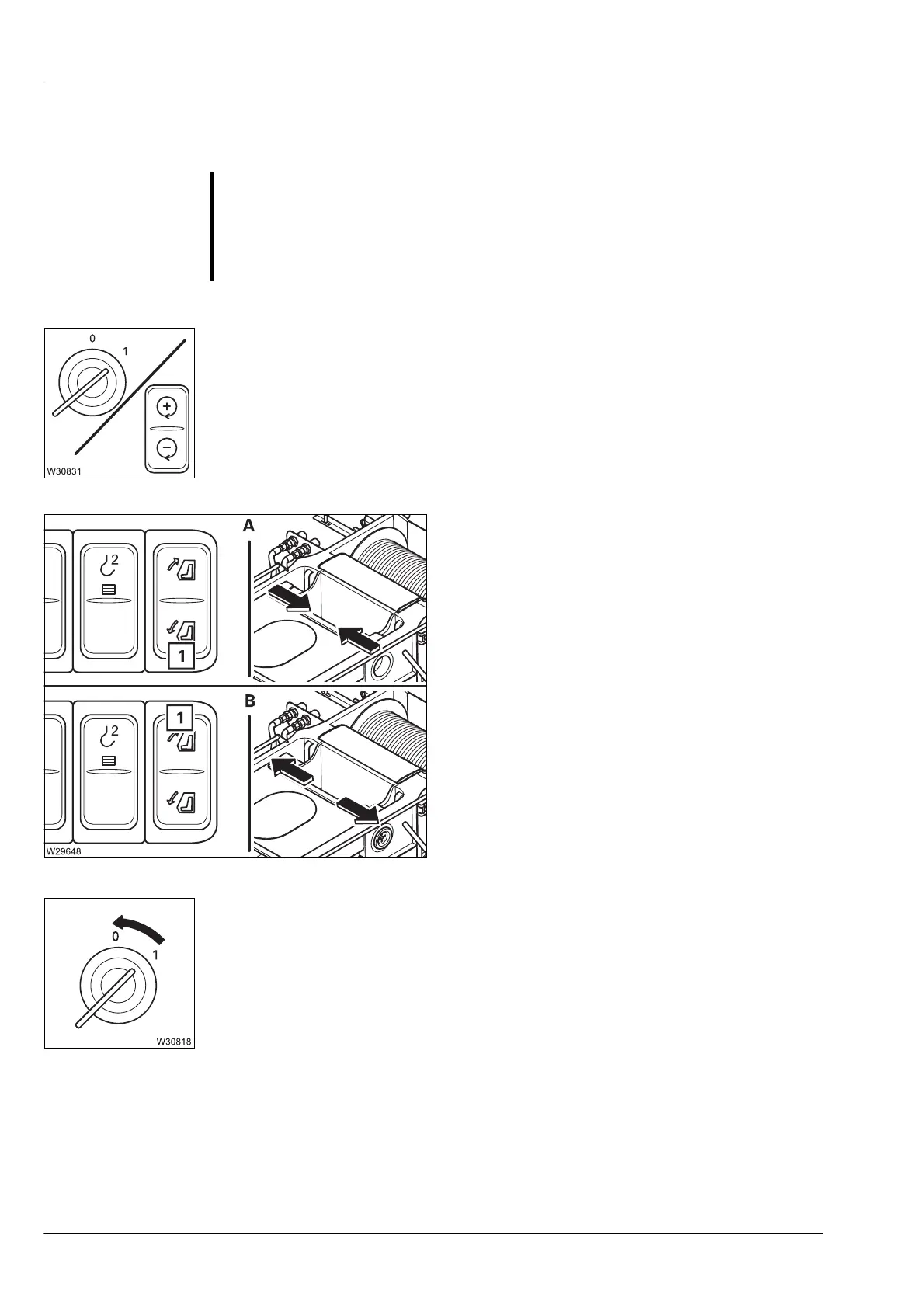 0

1

W30831

A

2

1

B

1

2

W29648

0

1

W30818