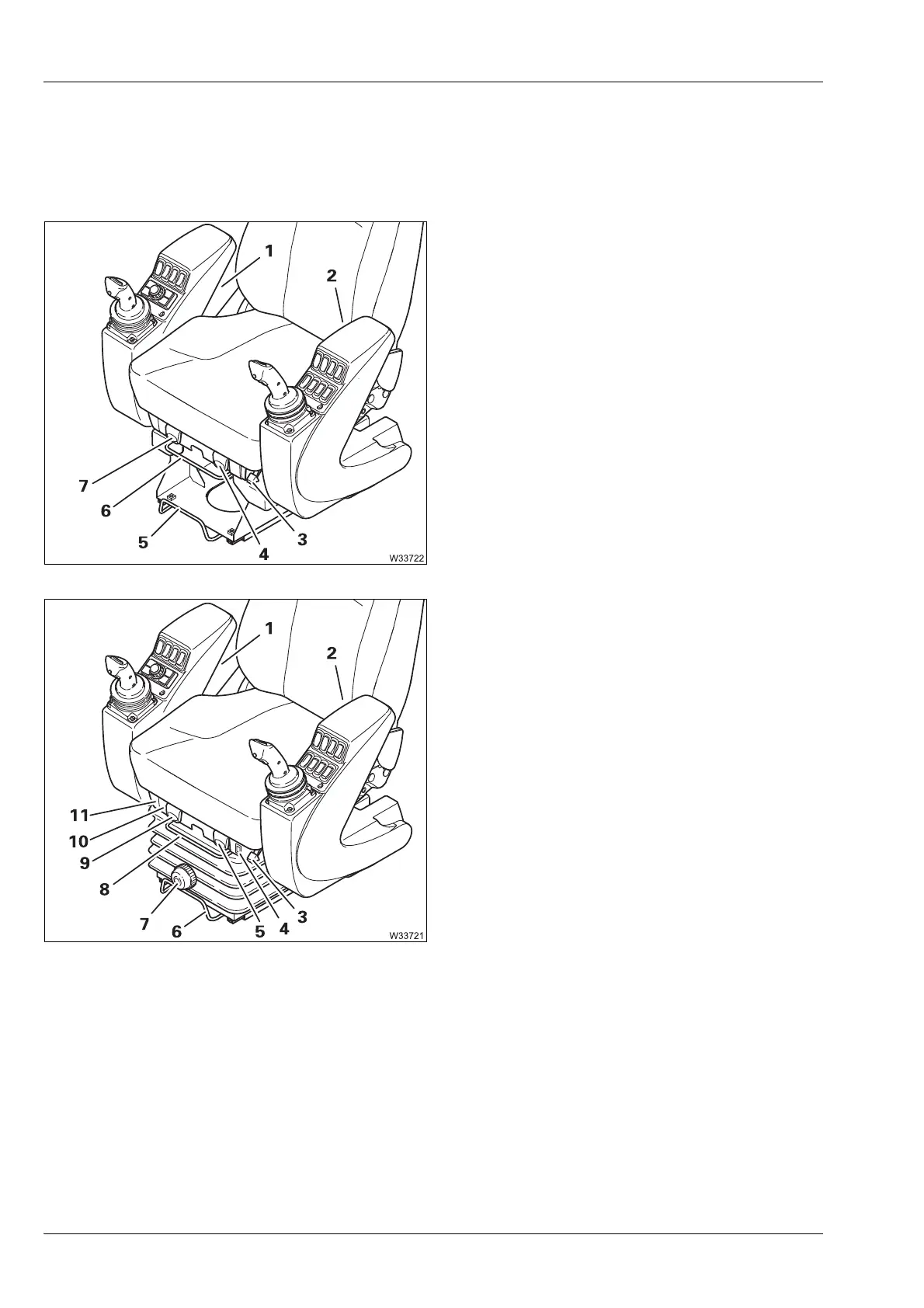 1
2
7
6
5
4
3
W33722

1
2
11
10
9
8
7
6
5
4
3
W33721