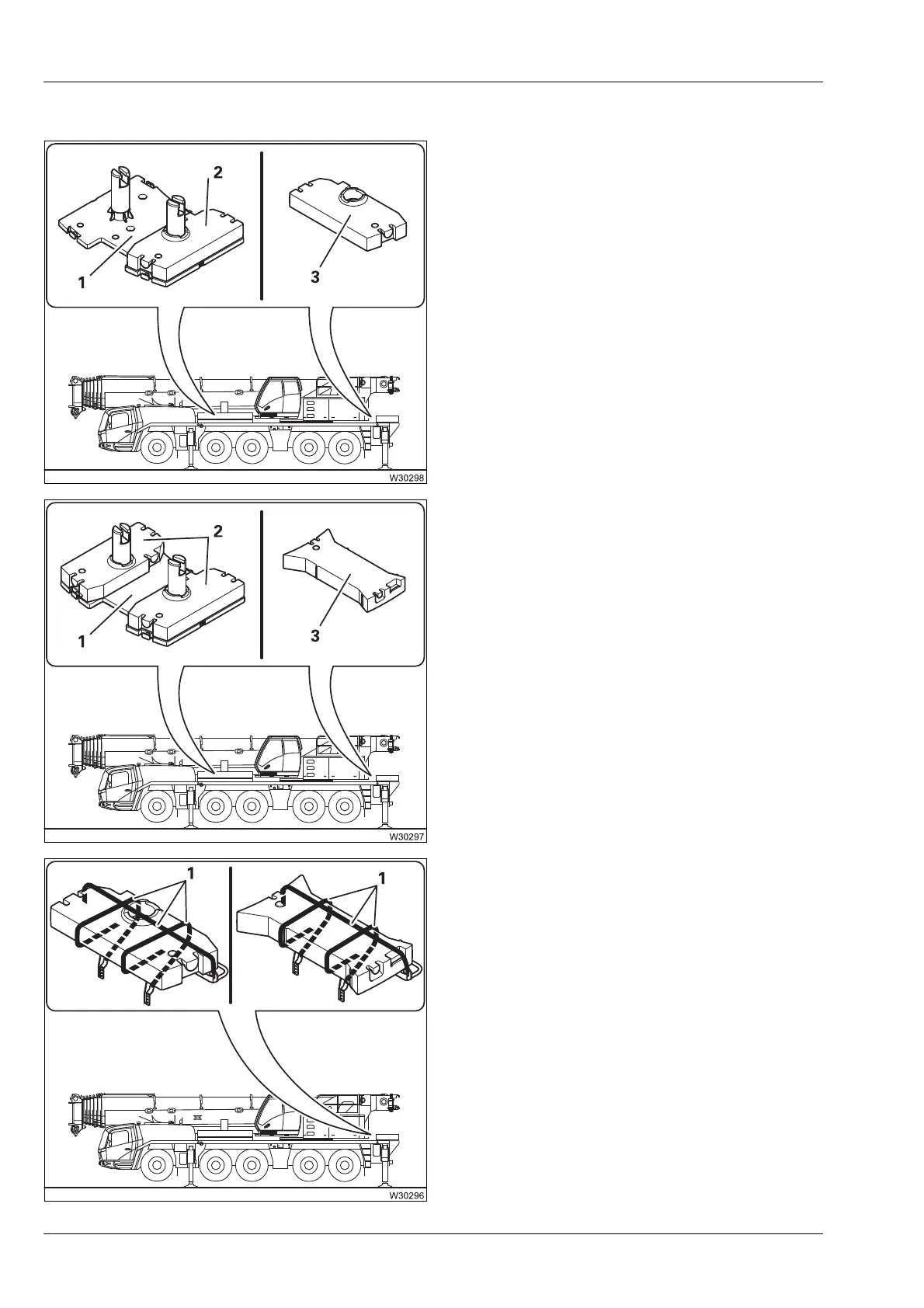 2
1
3
W30298

2
1
3
W30297

1
1
W30296