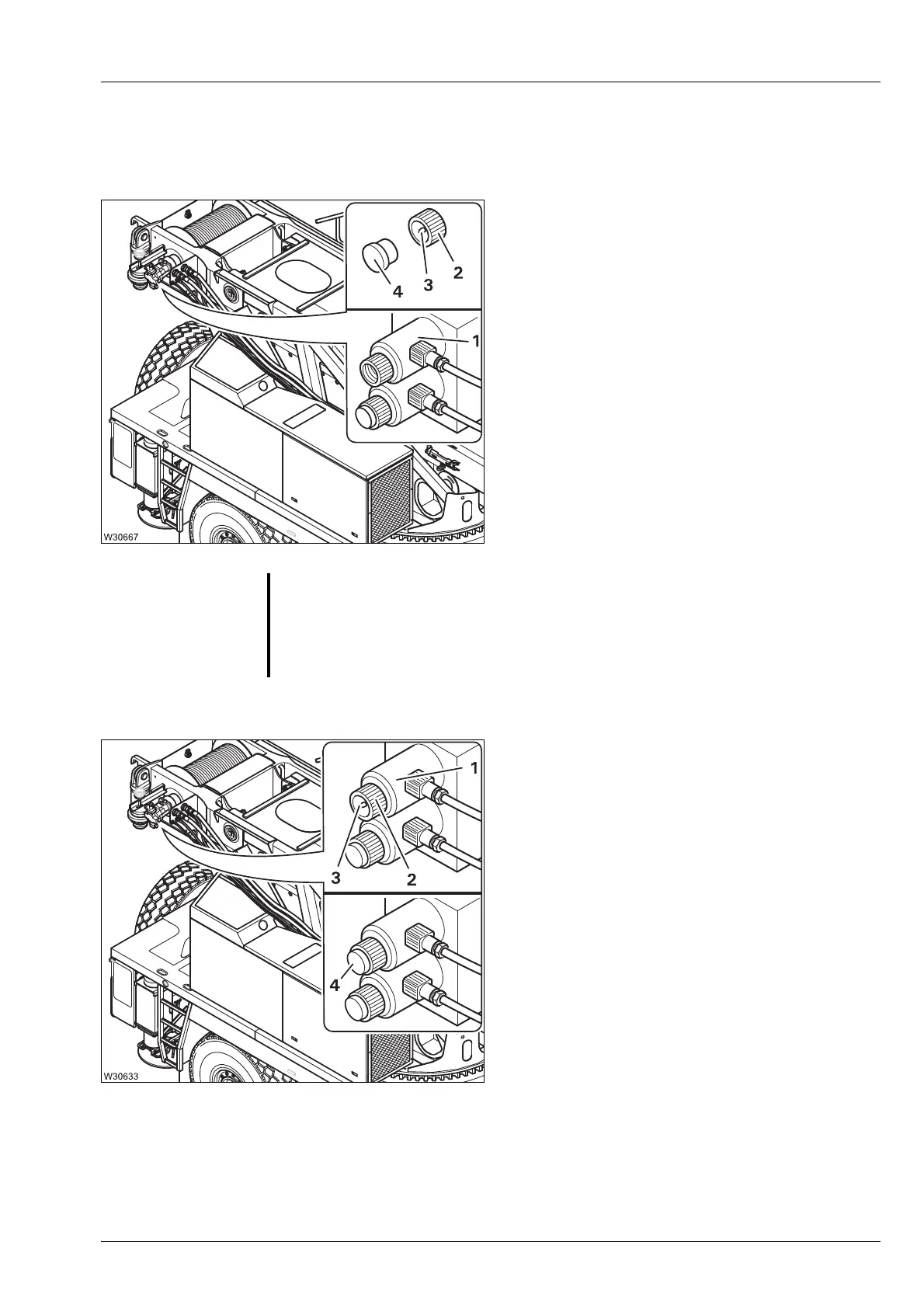 4
3
2
1
W30667

1
3
2
4
W30633