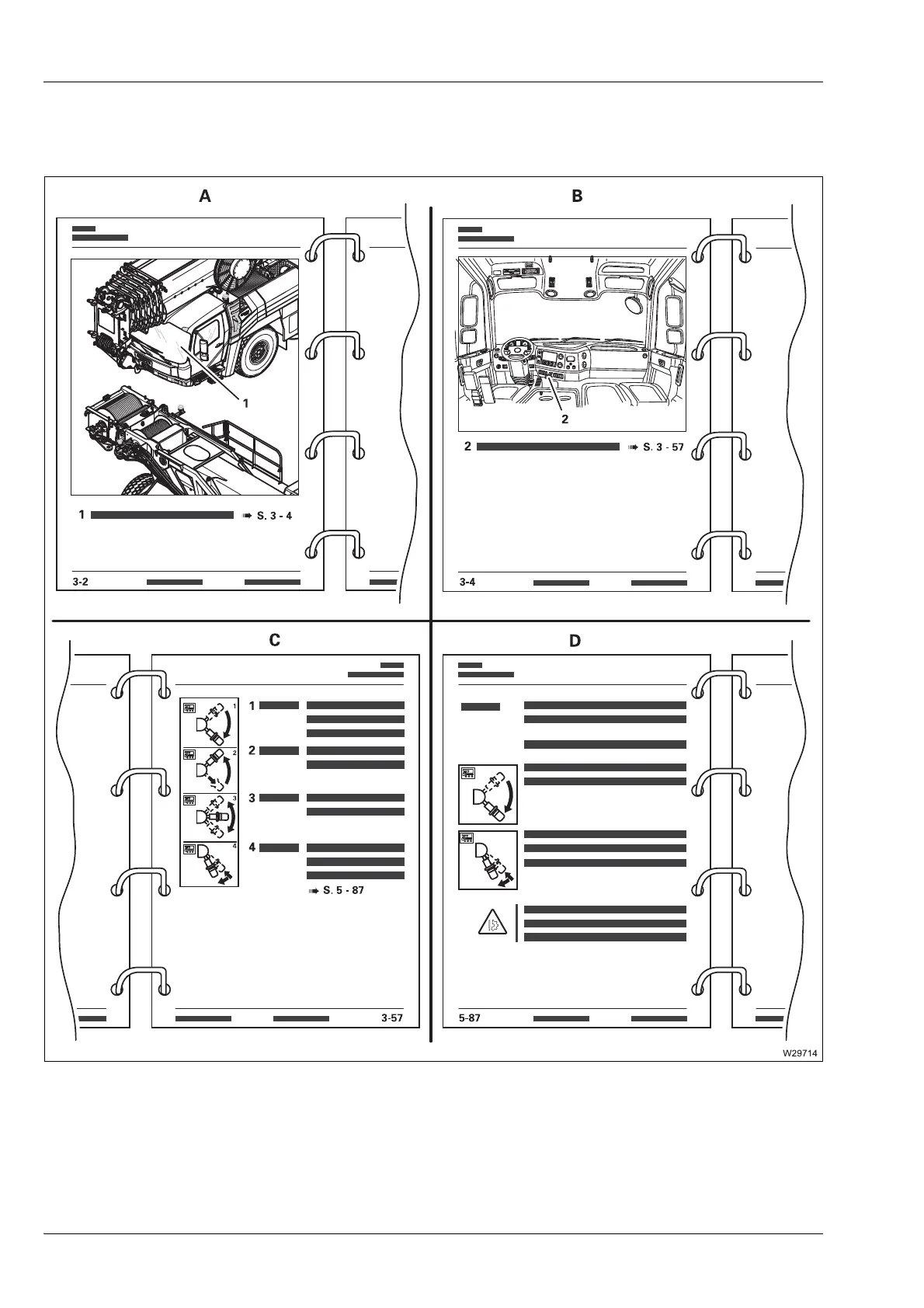 A

1

1 ➠ S. 3 - 4

3-2

B

2

2 ➠ S. 3 - 57

3-4

C

1

2

3

4

1

2

3

4

➠ S. 5 - 87

3-57

D

5-87

W29714