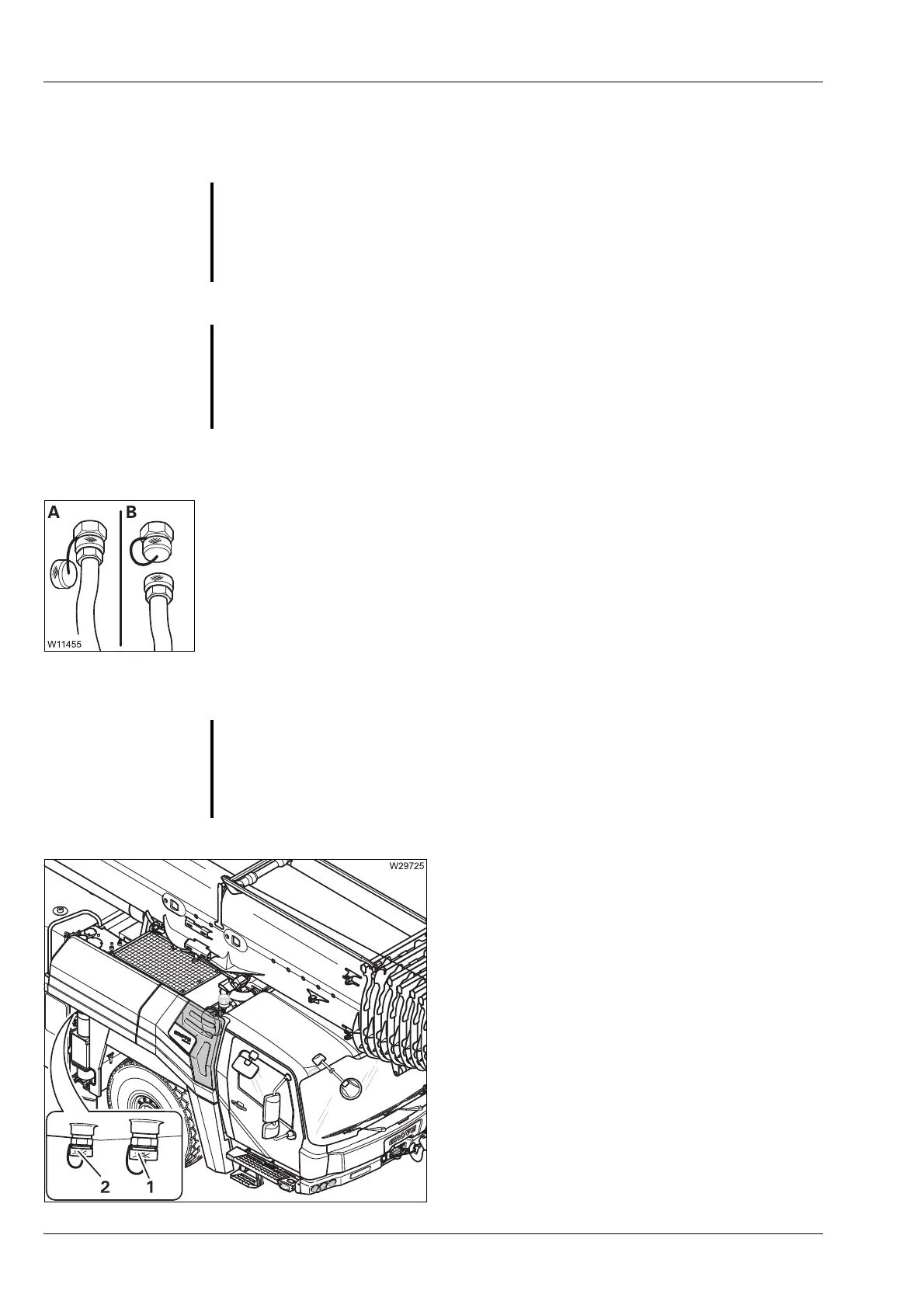 A

B

W11455

W29725

2

1