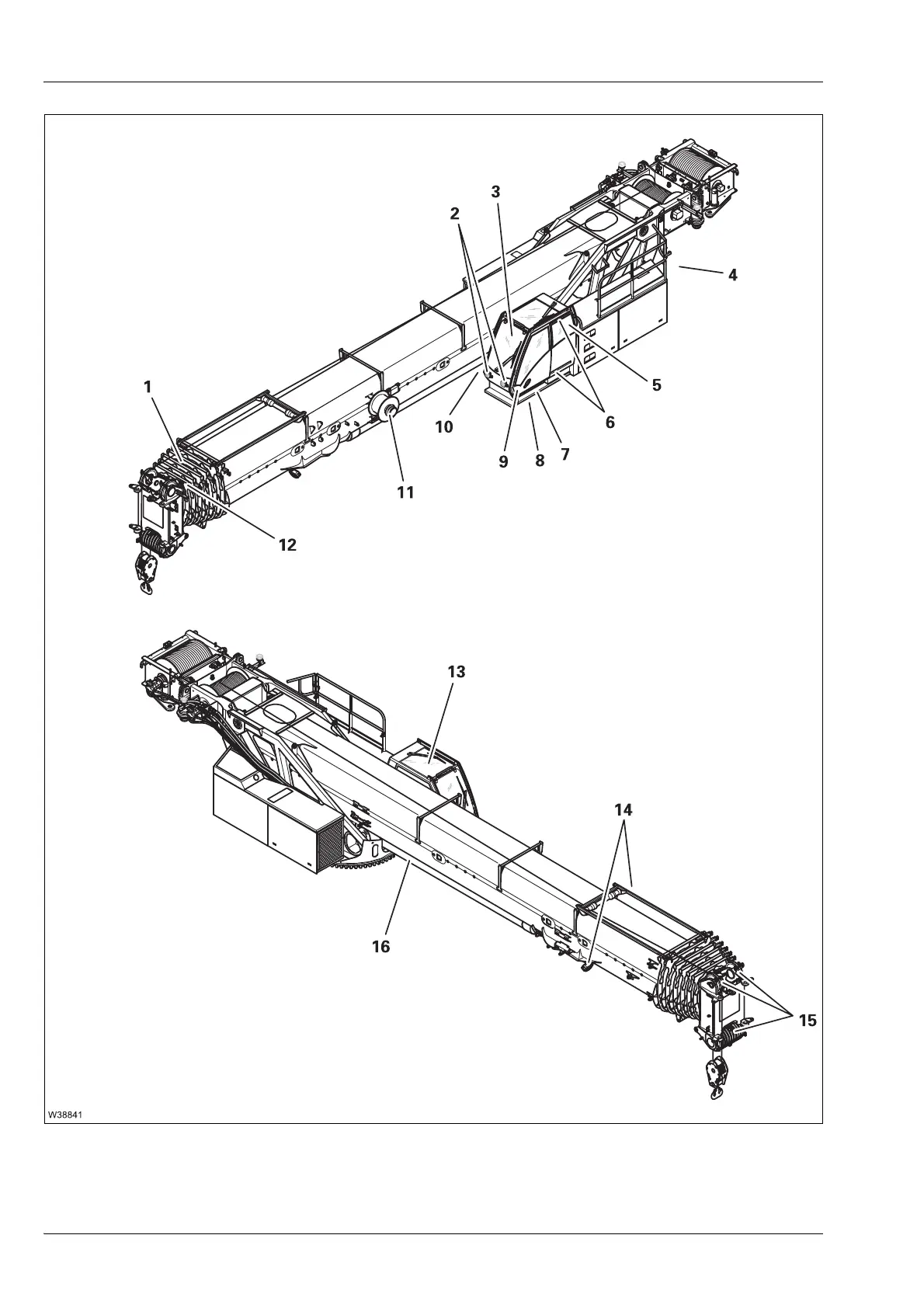 3
2
4
5
1
10
6
9 8 7
11
12
13
14
16
15
W38841