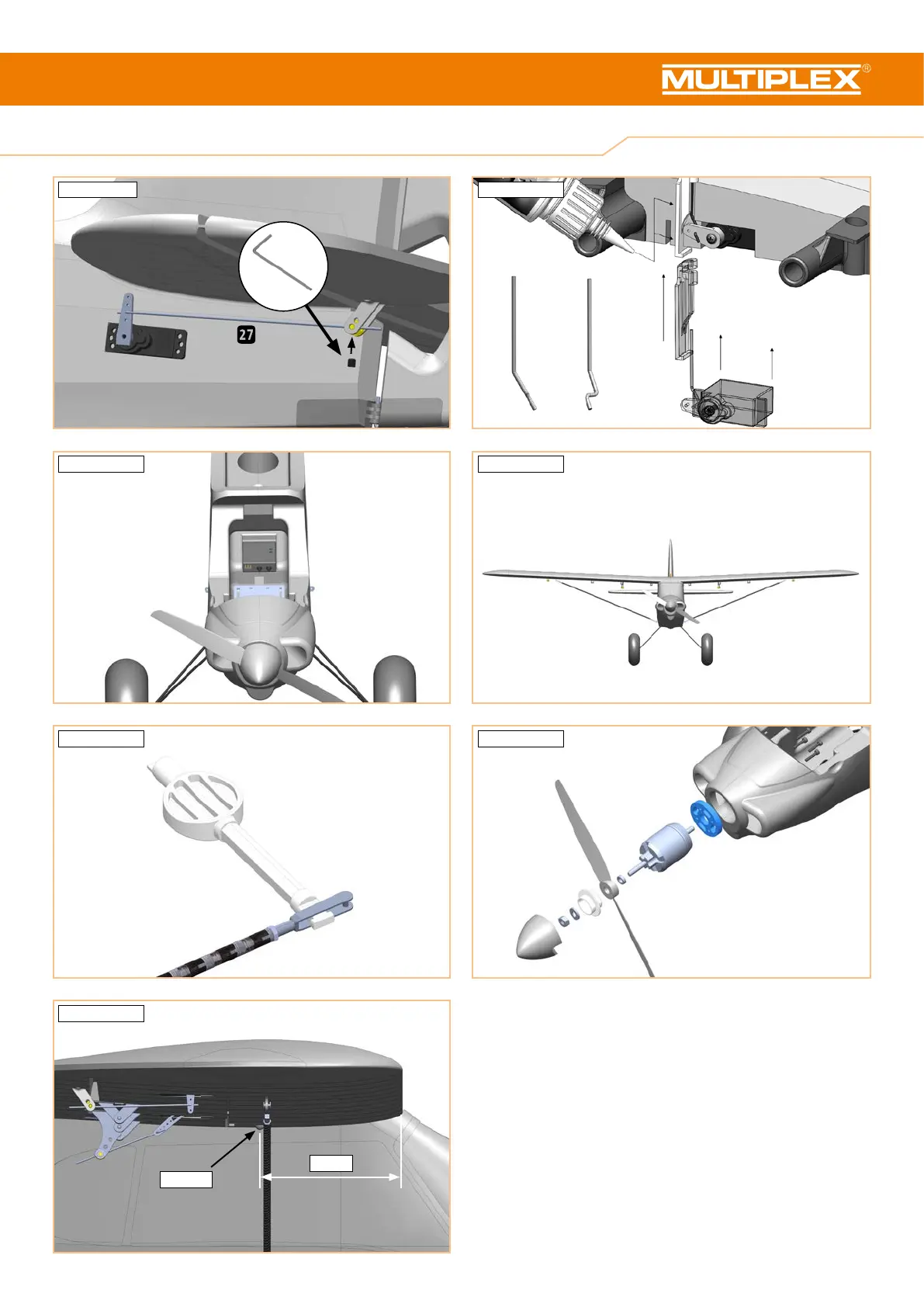 MULTIPLEX®

27