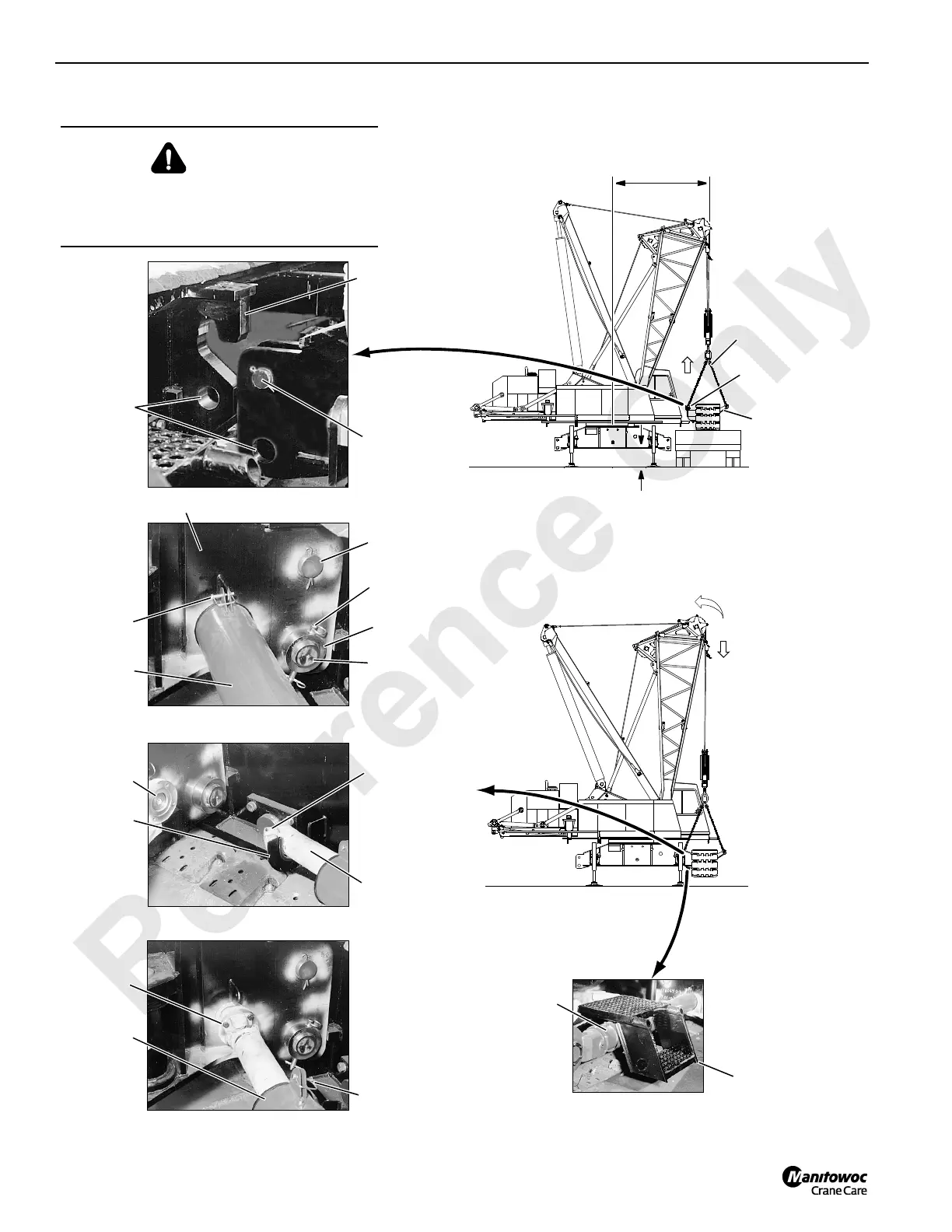 Reference Only

Manitowoc
Crane Care