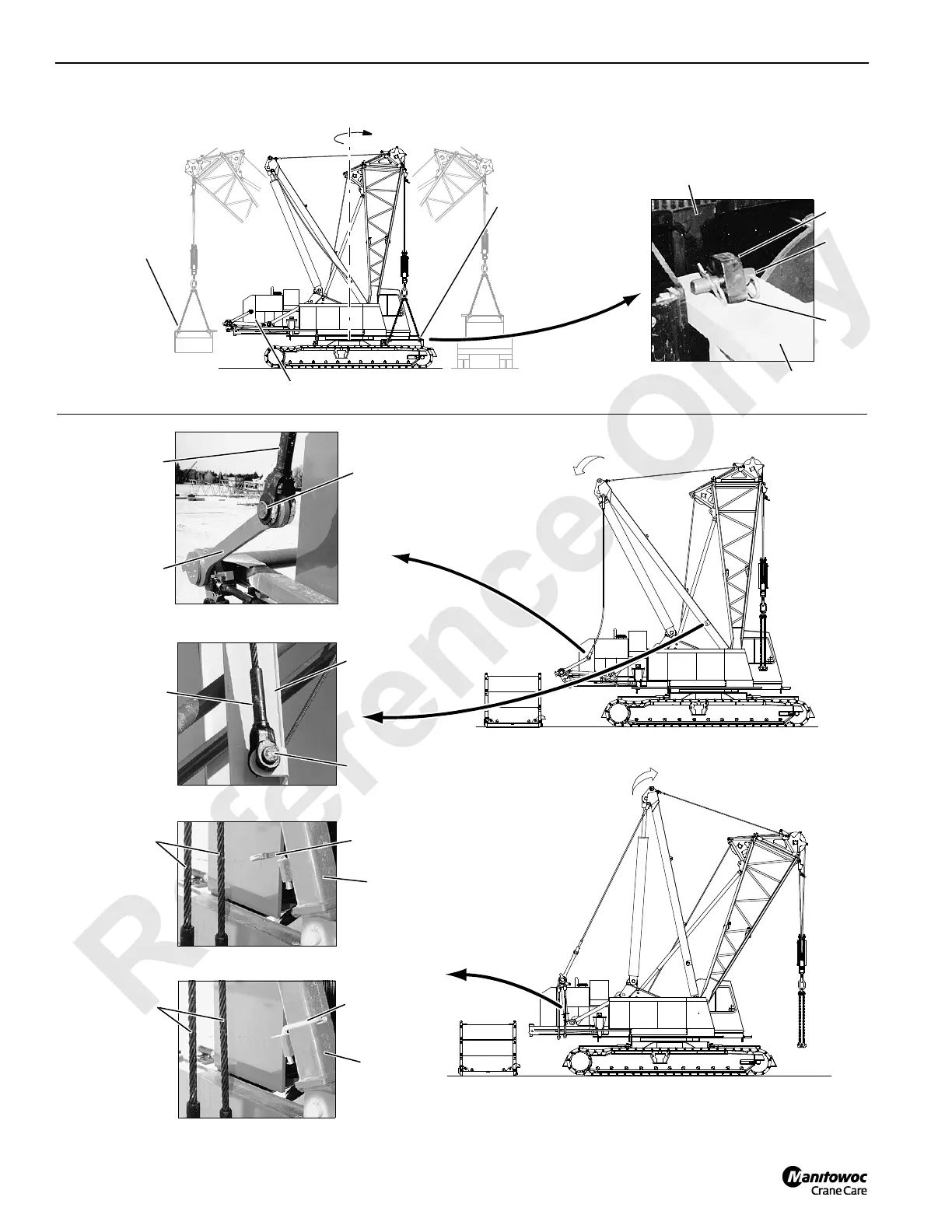 Reference Only

Manitowoc
Crane Care