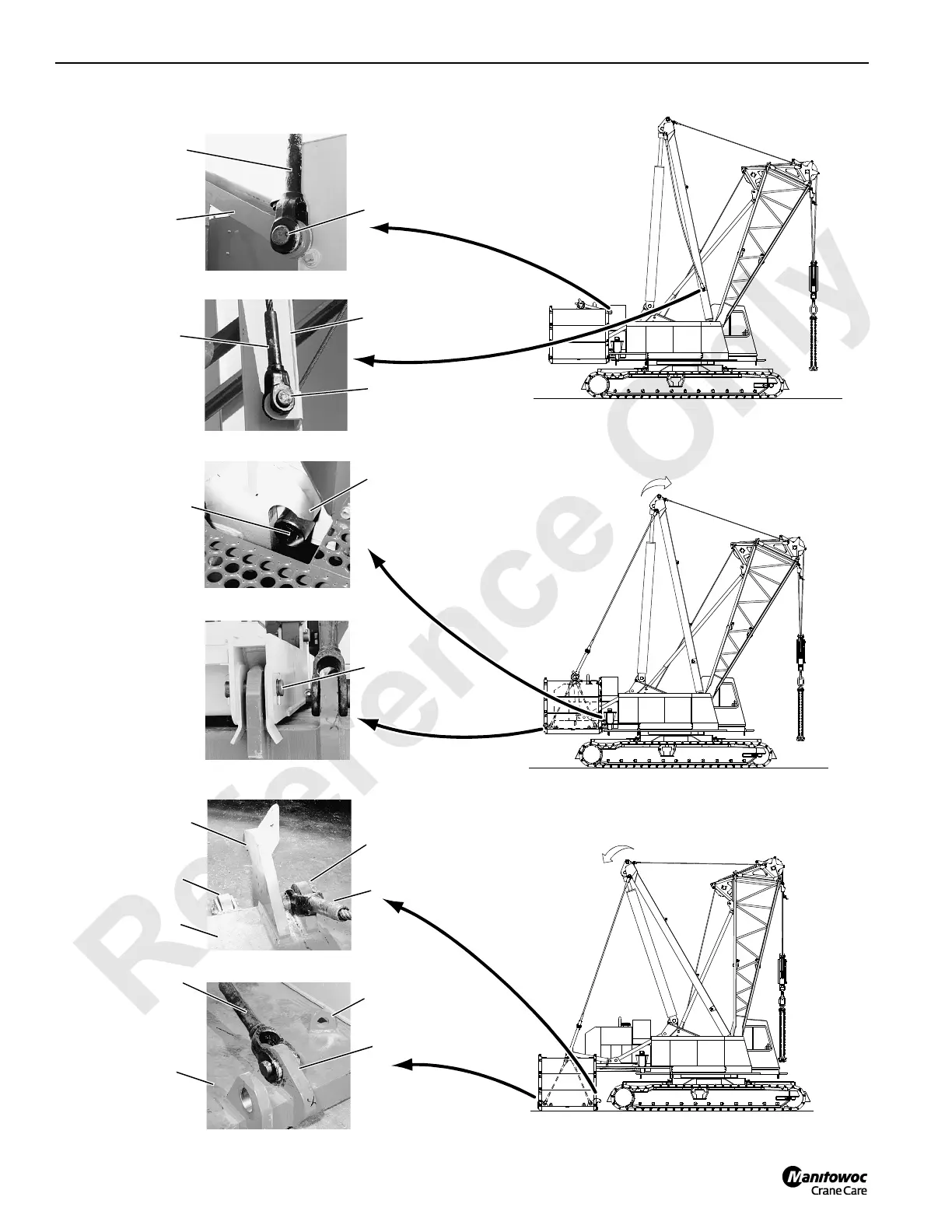 Reference Only

Manitowoc
Crane Care