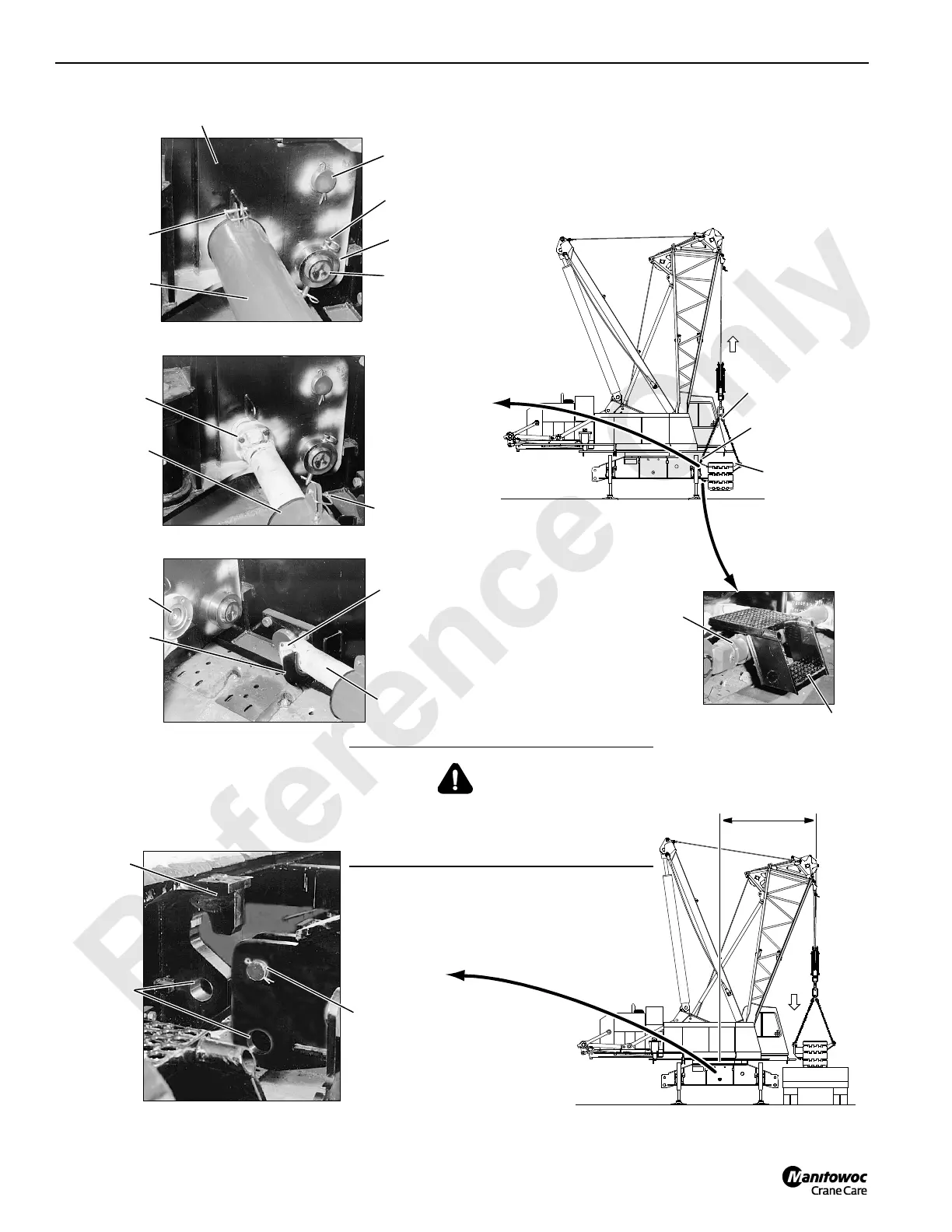 Reference Only

Manitowoc
Crane Care