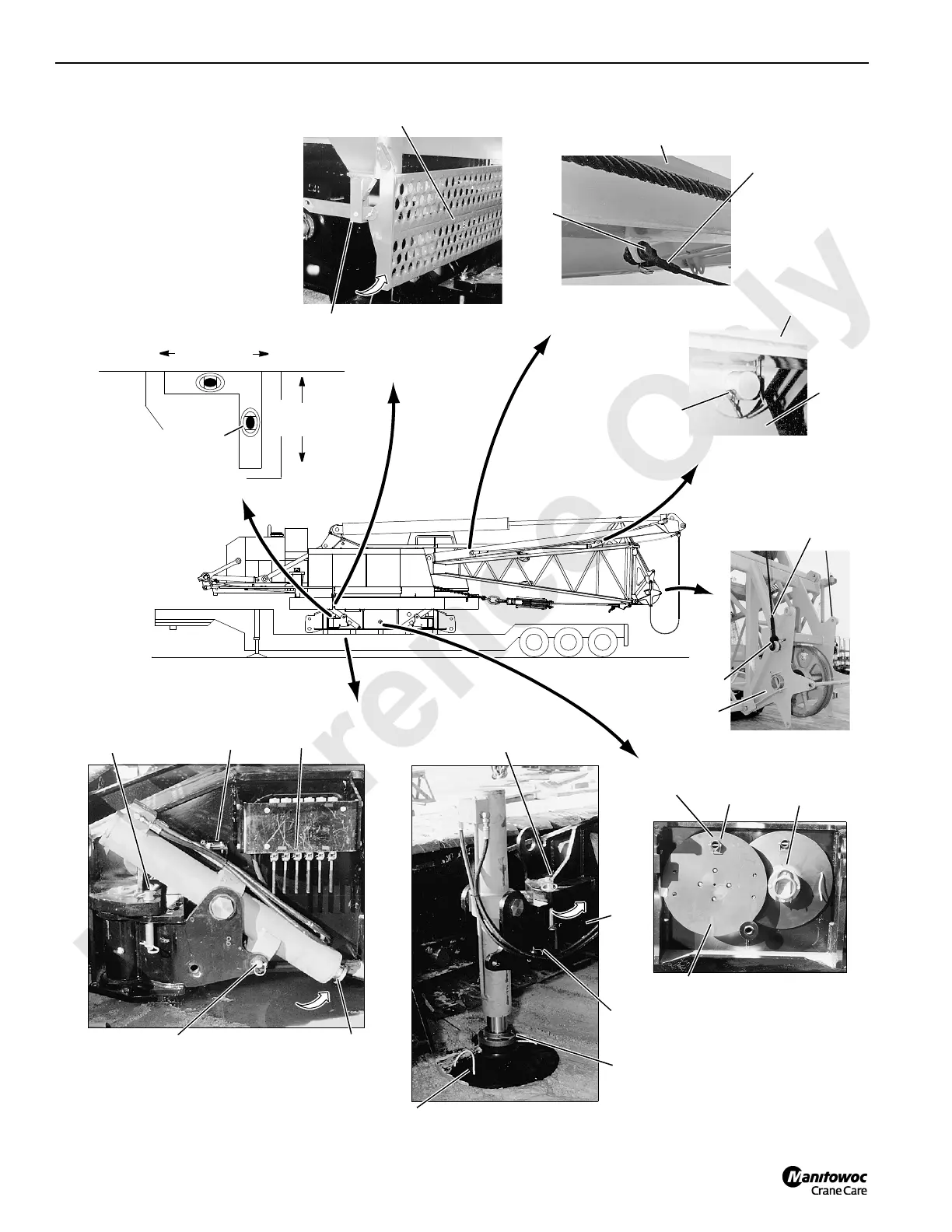 Reference Only

Manitowoc
Crane Care