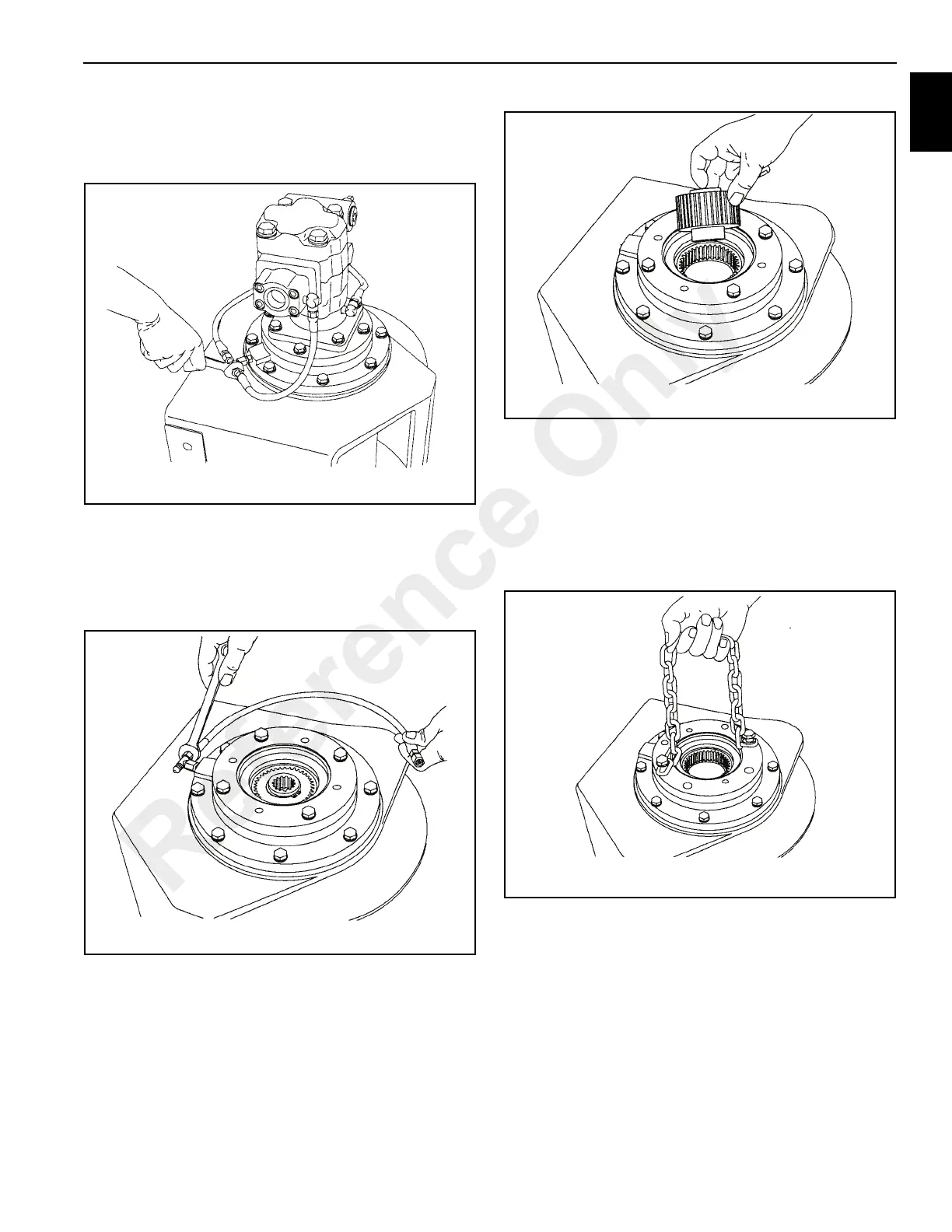 Reference Only