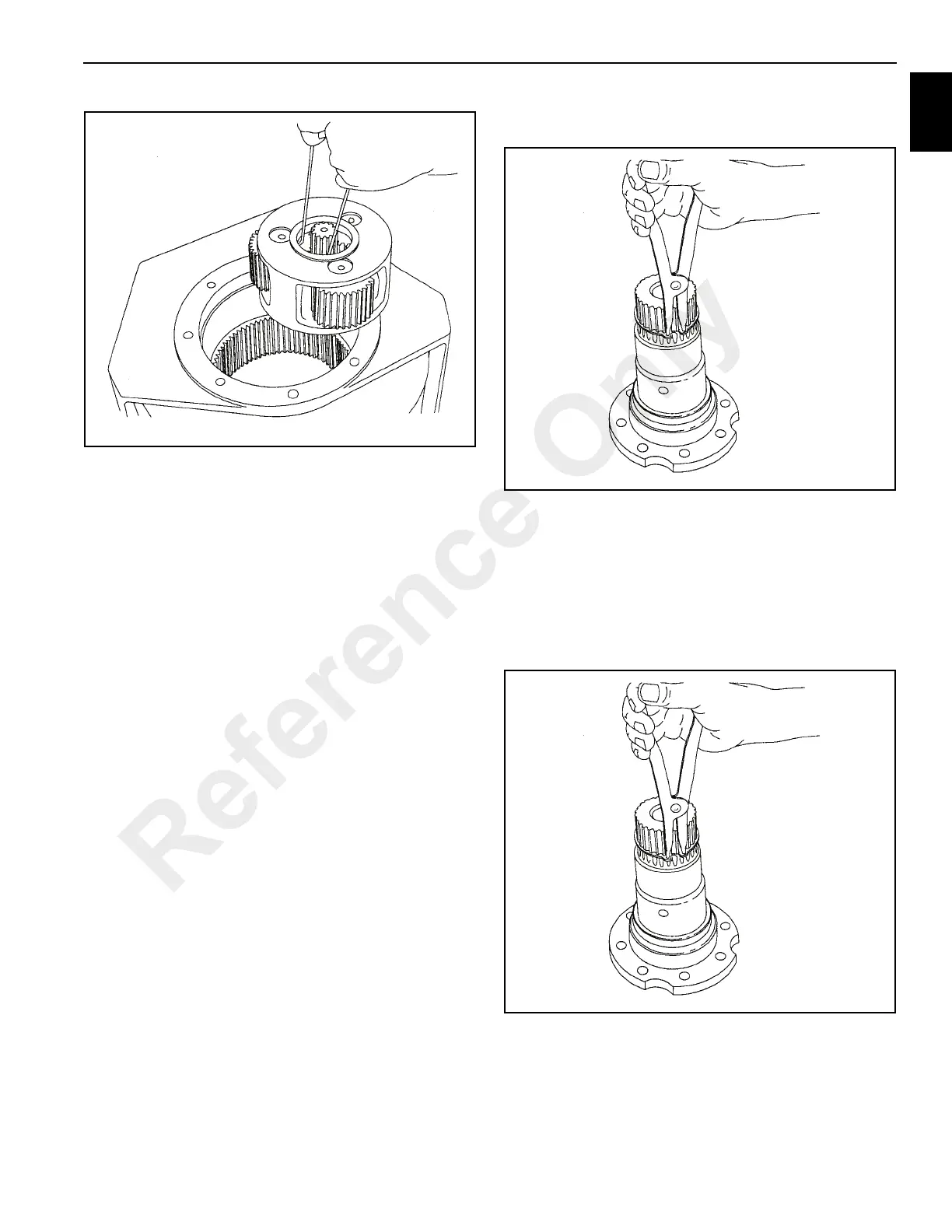 Reference Only