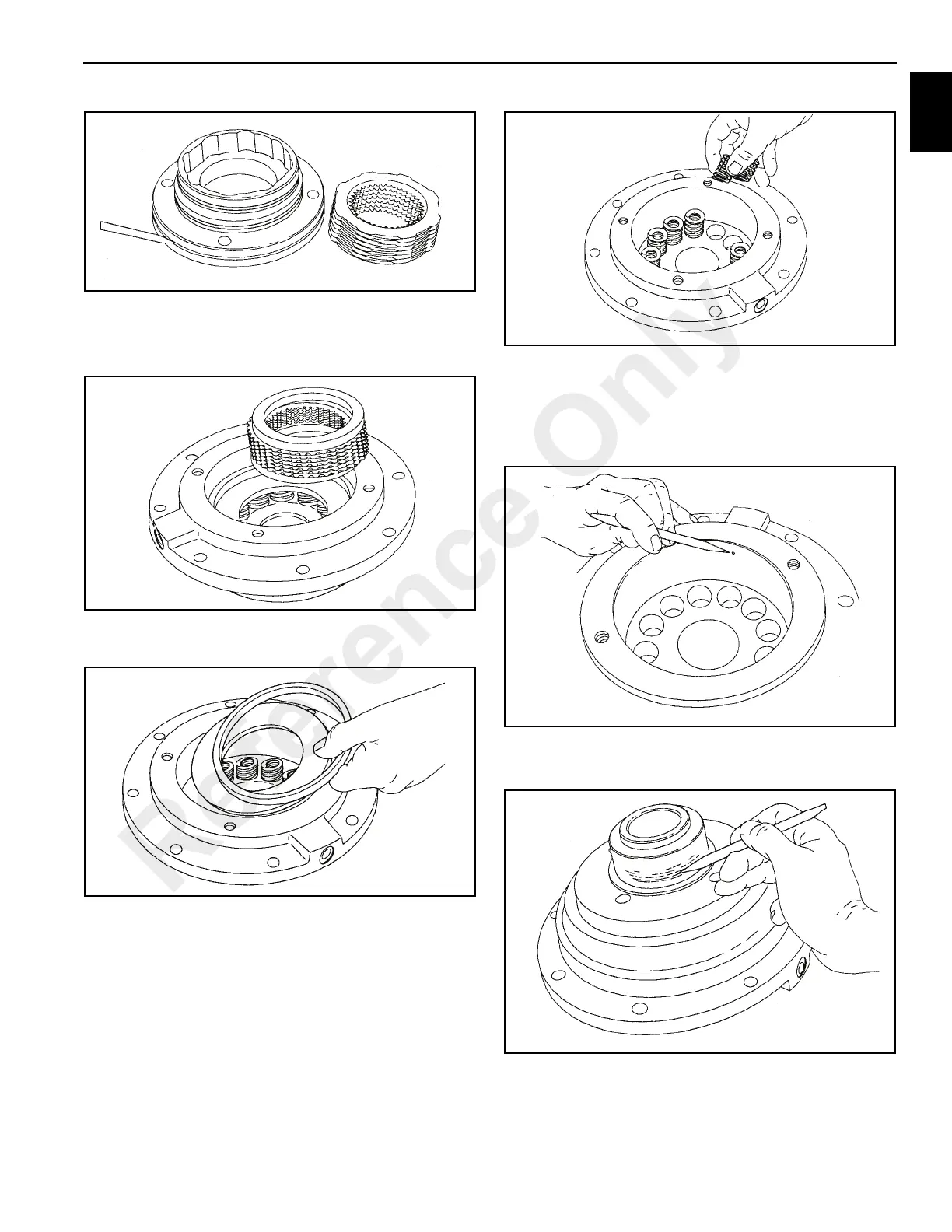 Reference Only