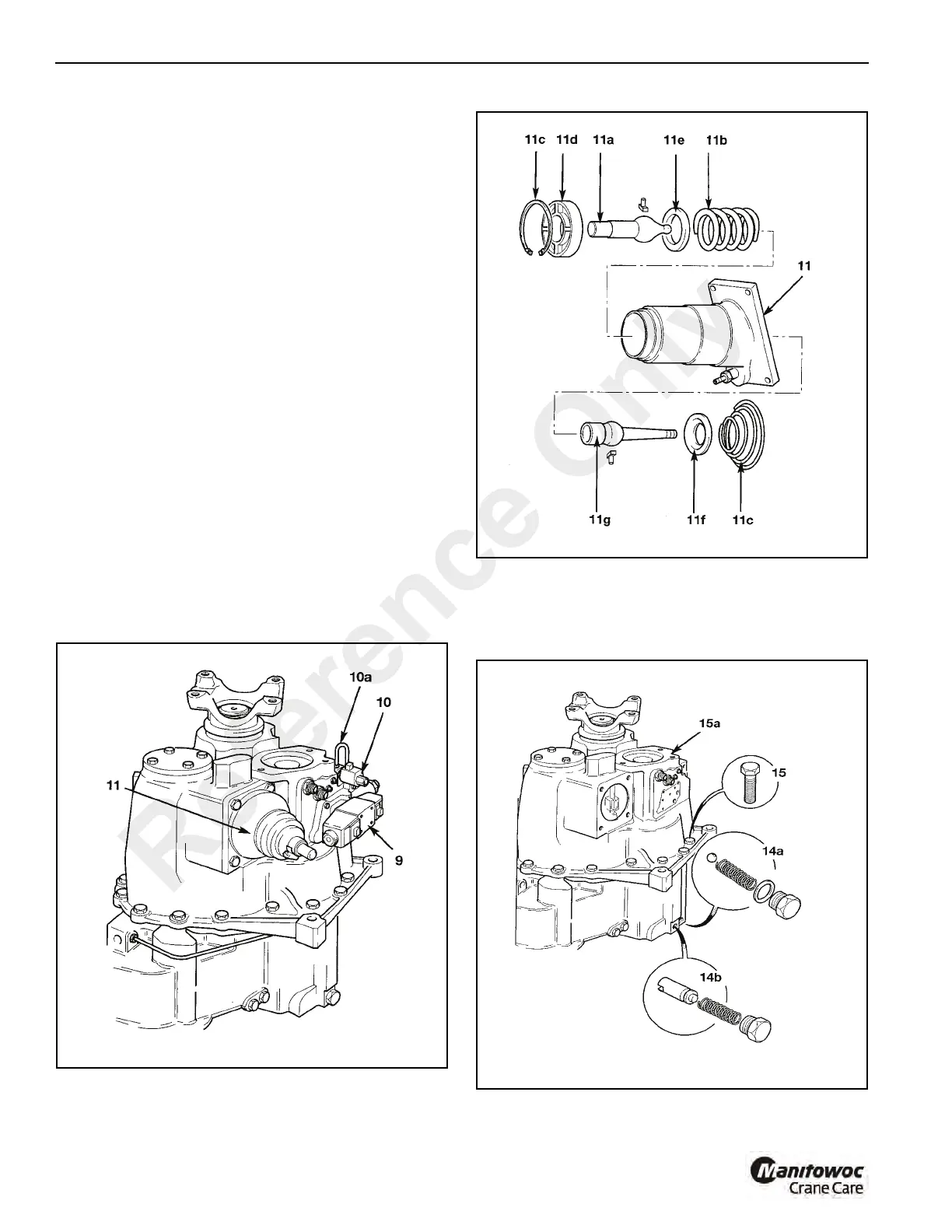 11c 11d 11a 11e 11b

11

11g 11f 11c

Reference Only

10a

10

11

9

15a

15

14a

14b

Manitowoc Crane Care