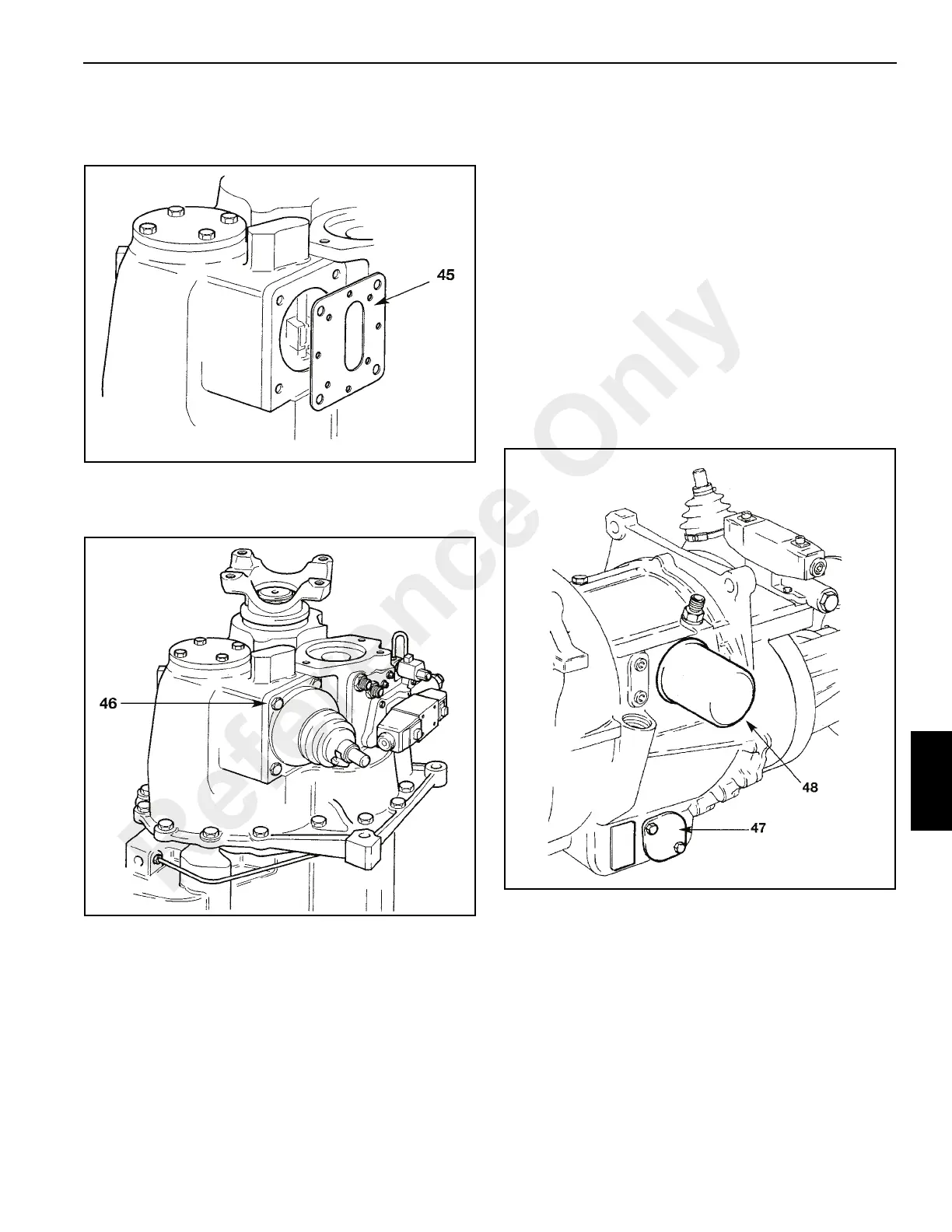 45

46

48

47

Reference Only