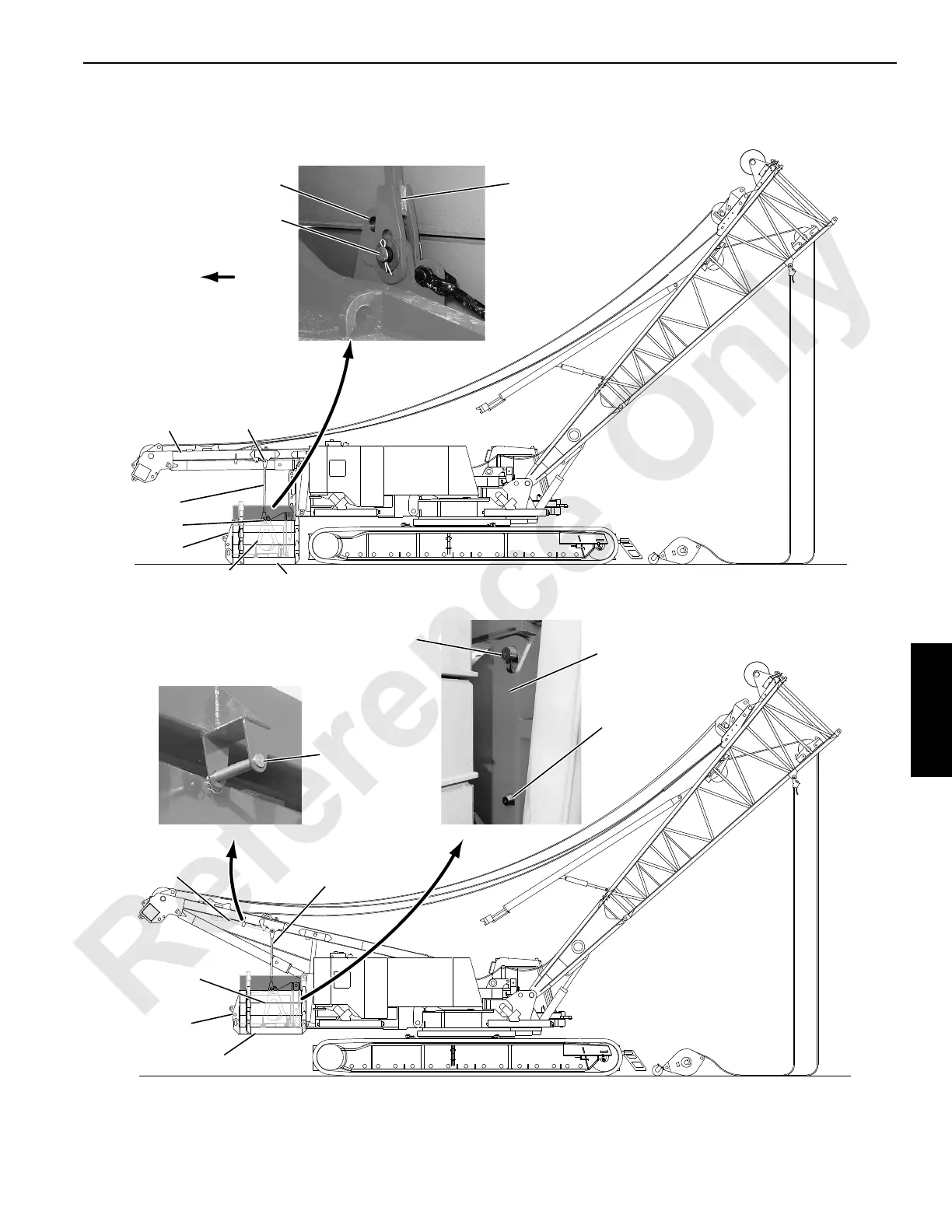 Reference Only