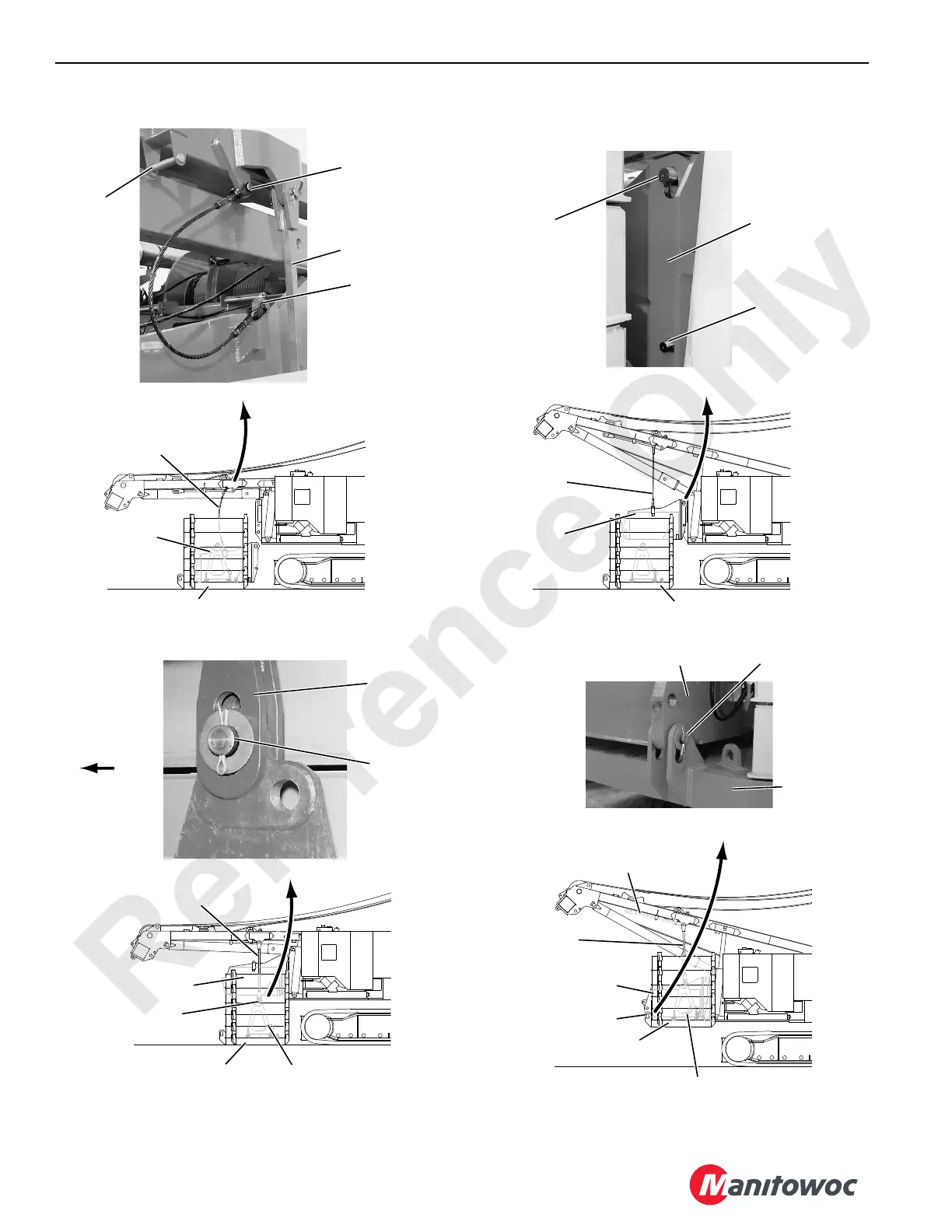 Reference Only

Manitowoc