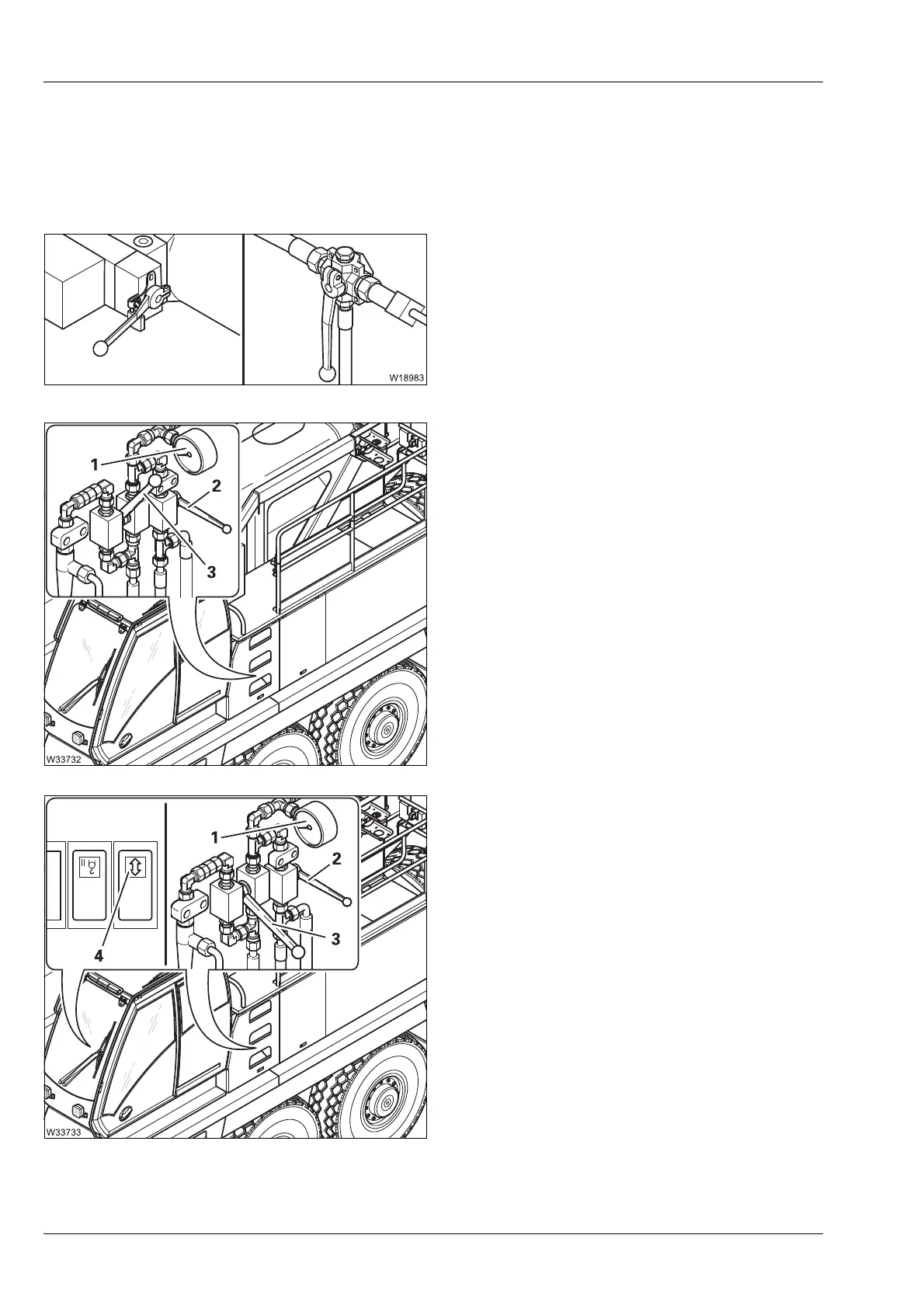 W18983

1
2
3
W33732

1
2
3
4
W33733