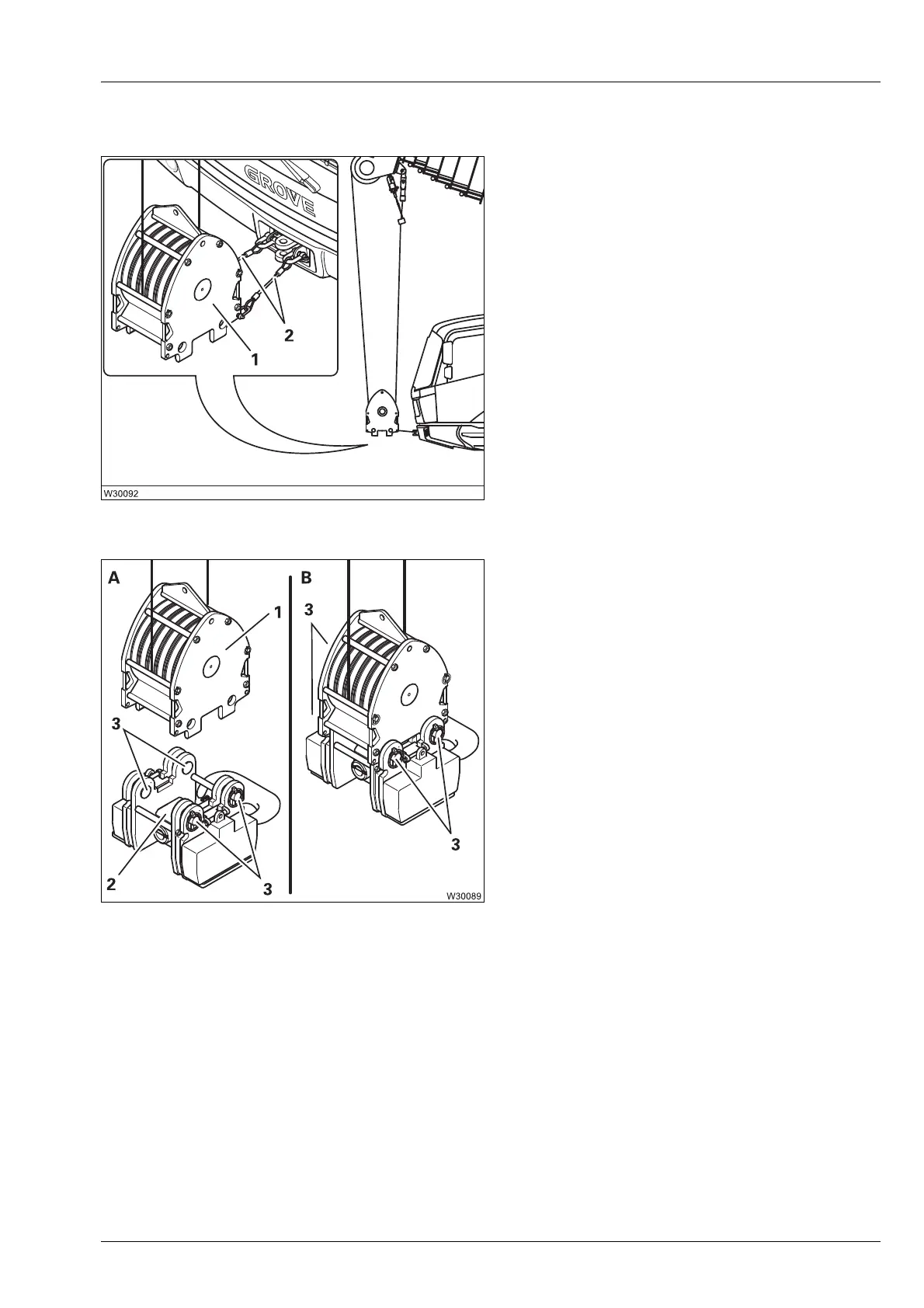 GROVE

2

1

W30092

A

1

3

2

3

B

3

3

W30089