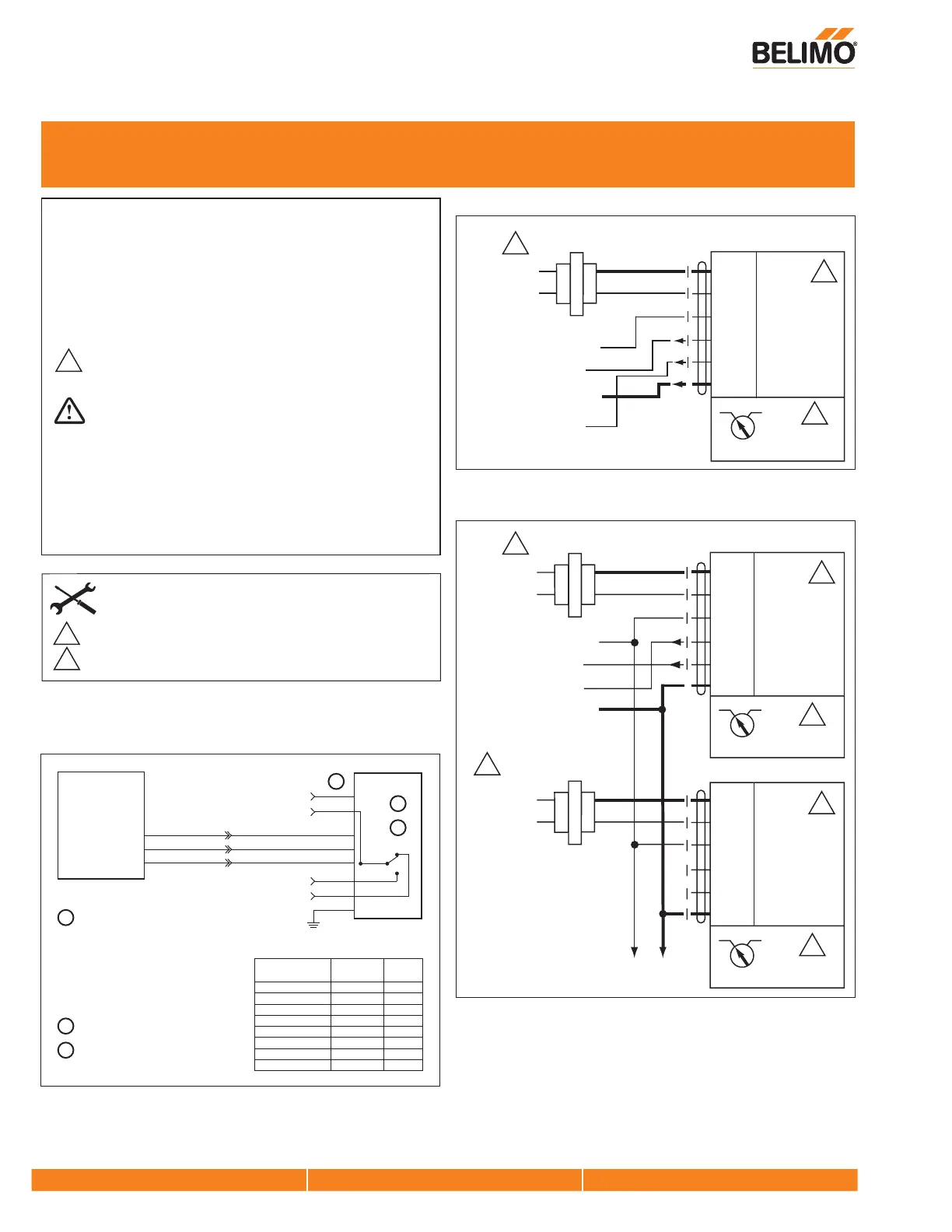 BELIMO®