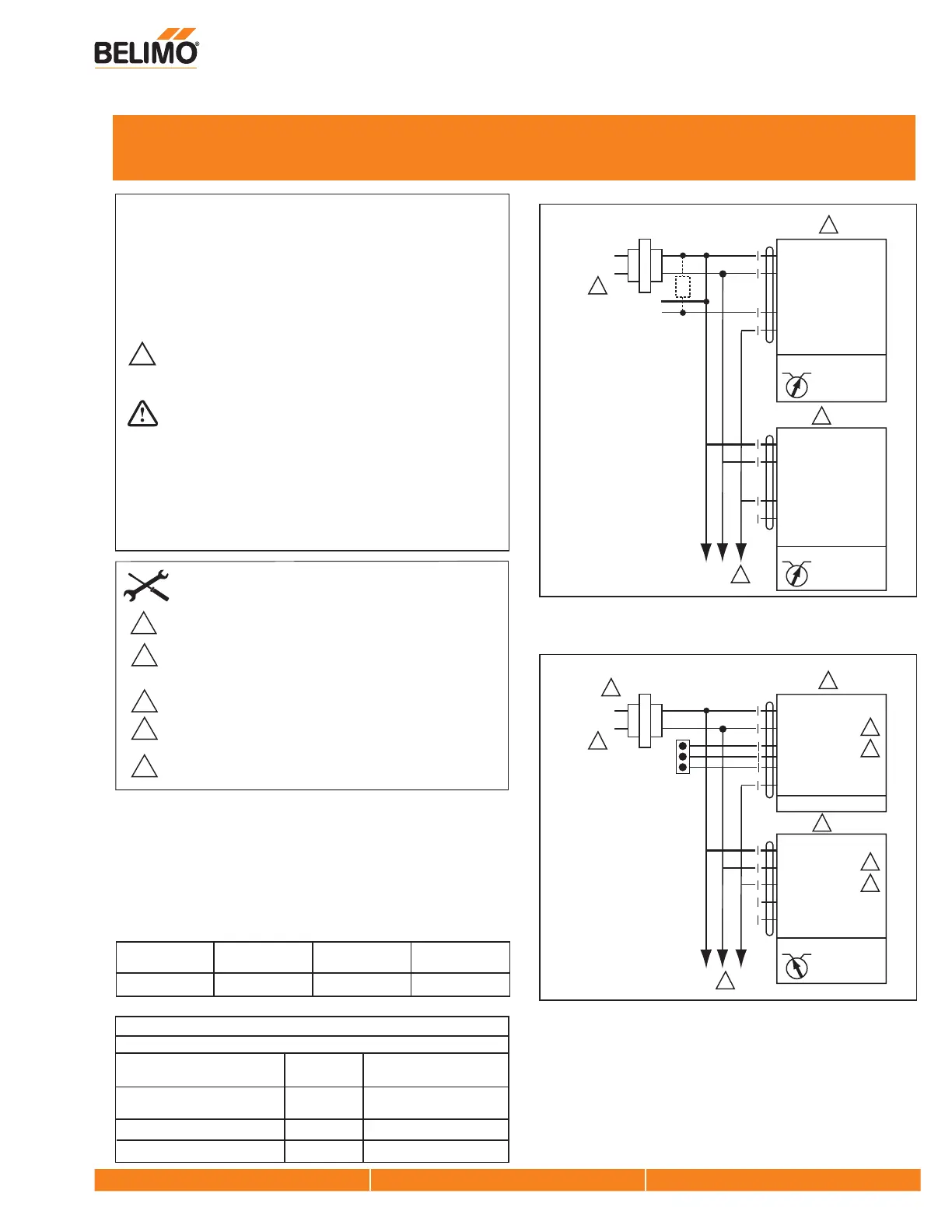 BELIMO®