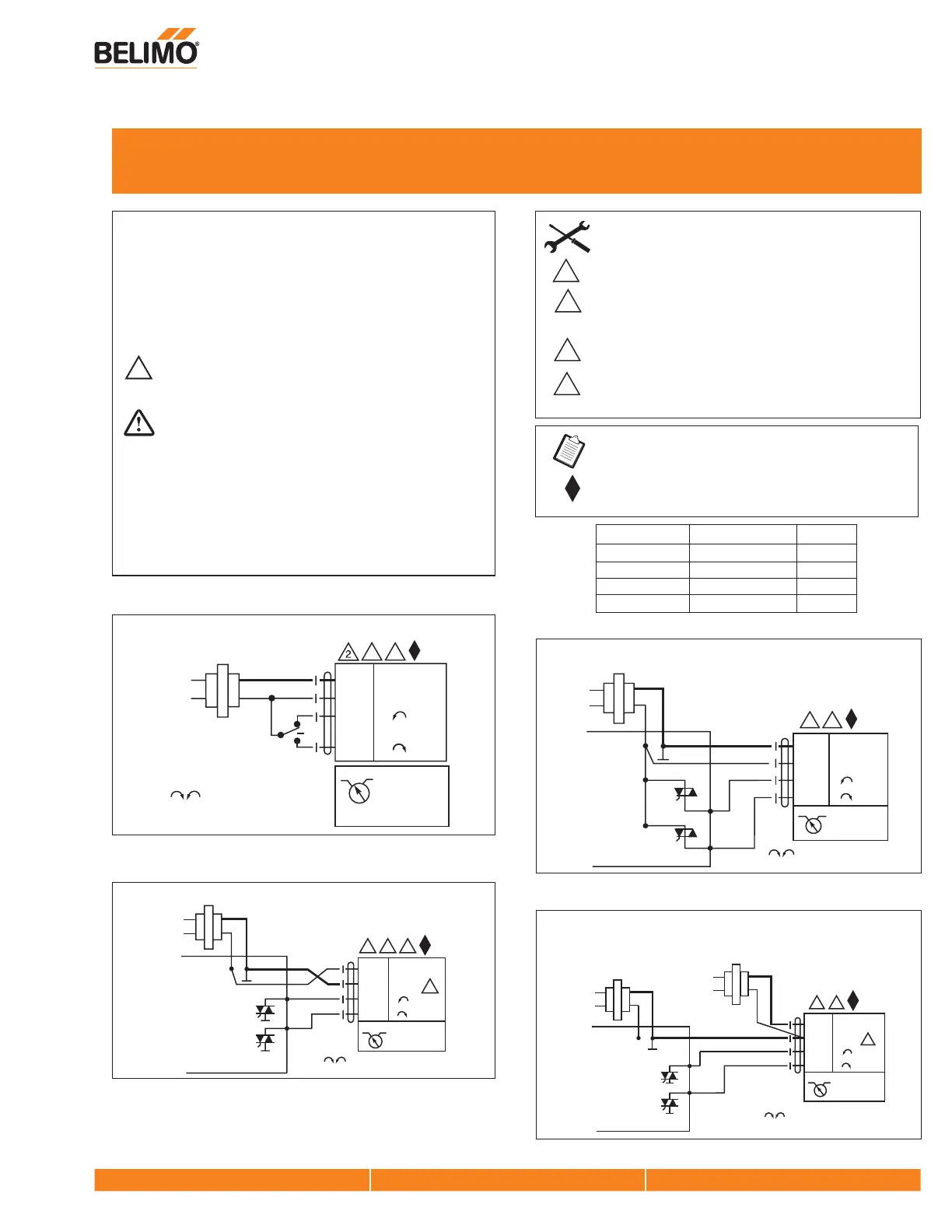 BELIMO®

2