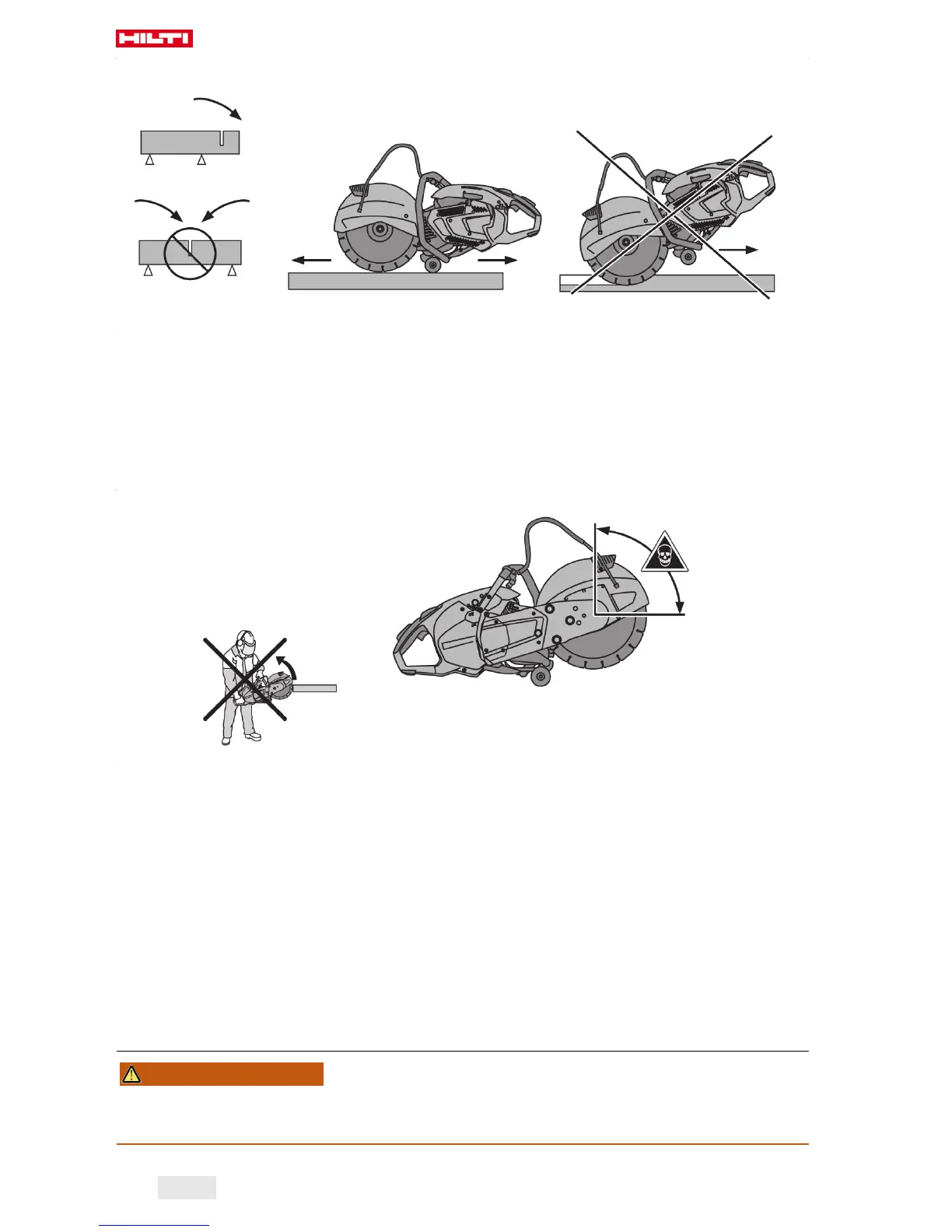 HILTI