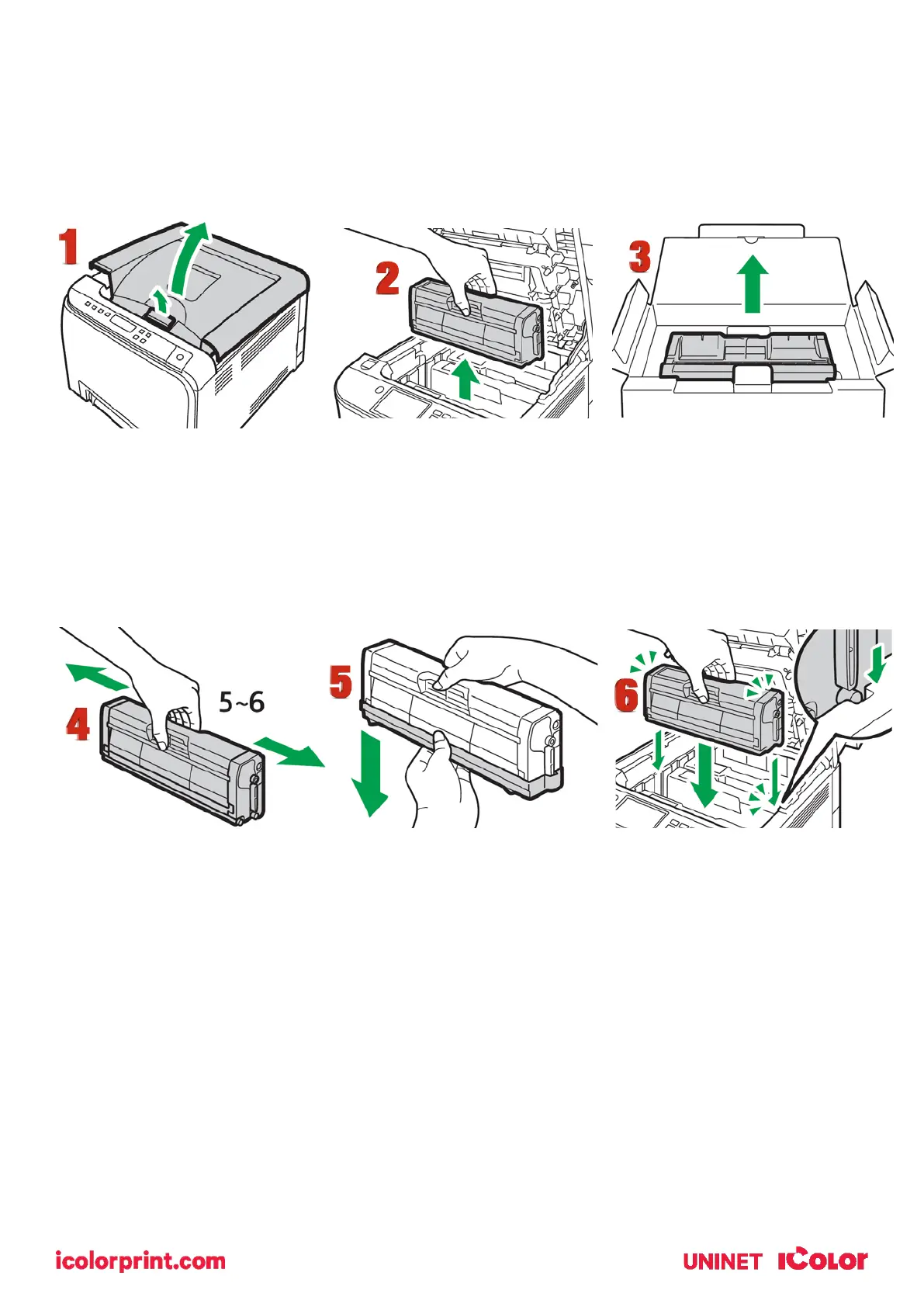 1

2

3

4

5~6

5

6

icolorprint.com

UNINET iColor