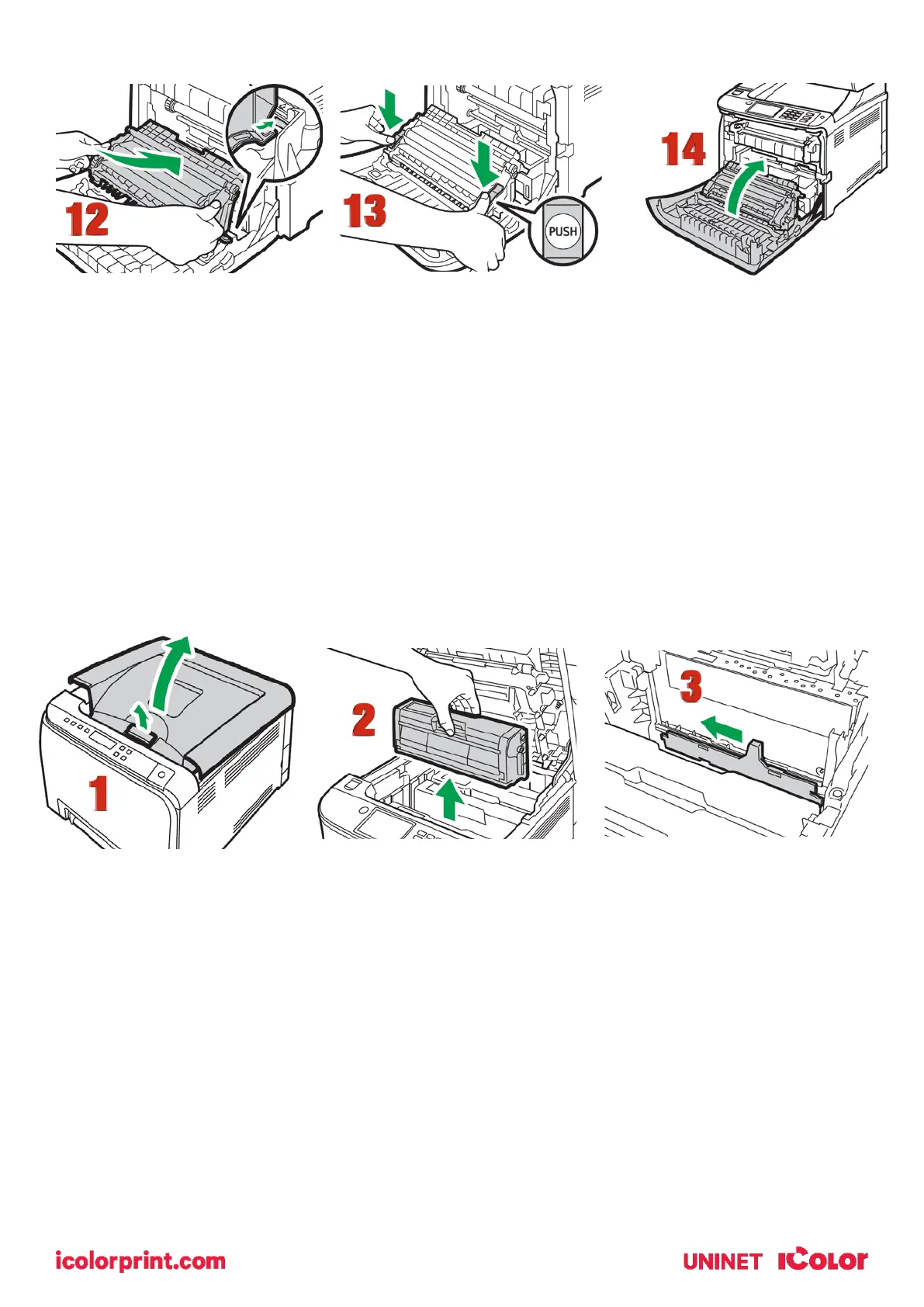 12

13

PUSH

14

1

2

3

icolorprint.com

UNINET iColor