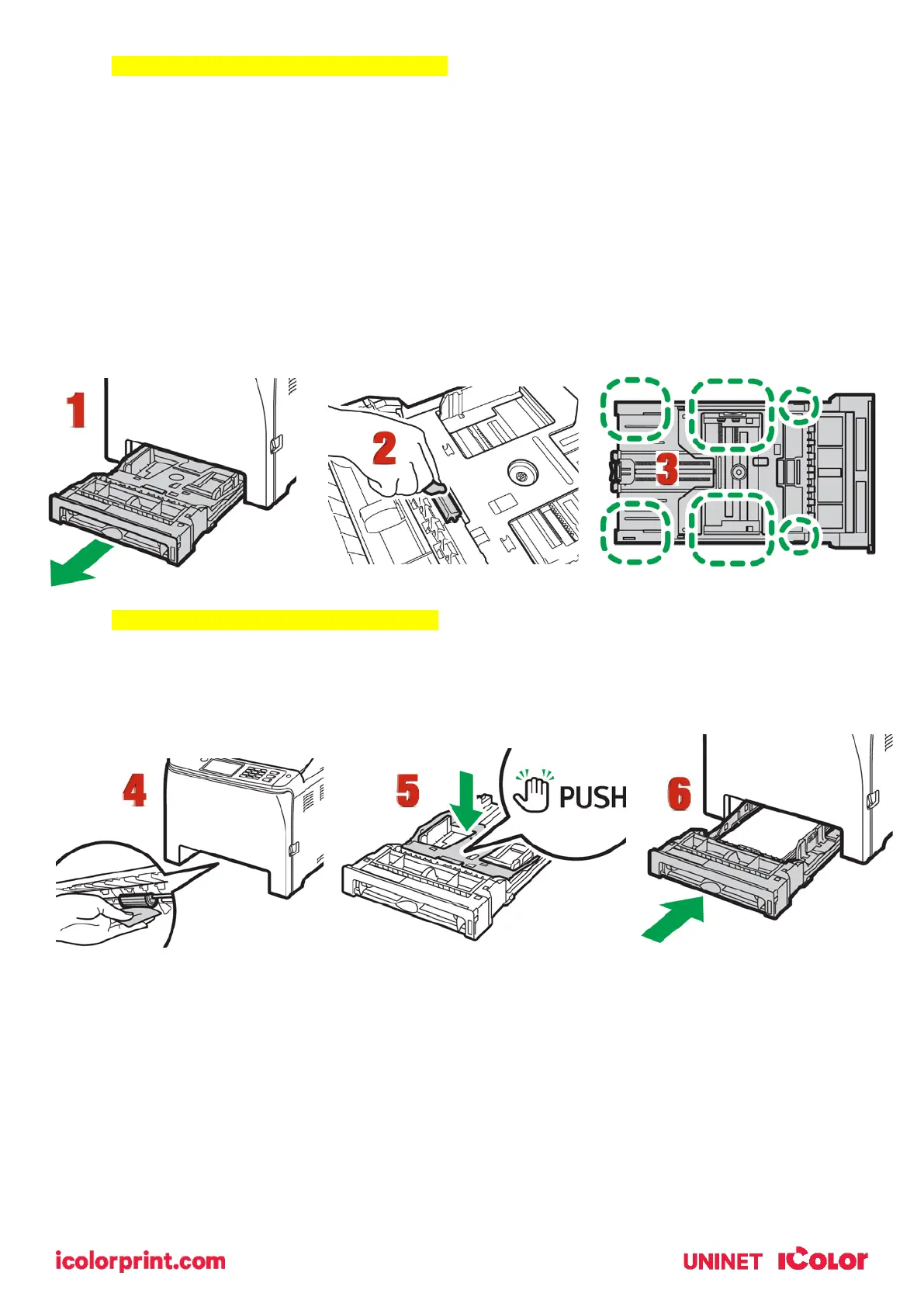 1

2

3

4

5

PUSH

6

icolorprint.com

UNINET iColor