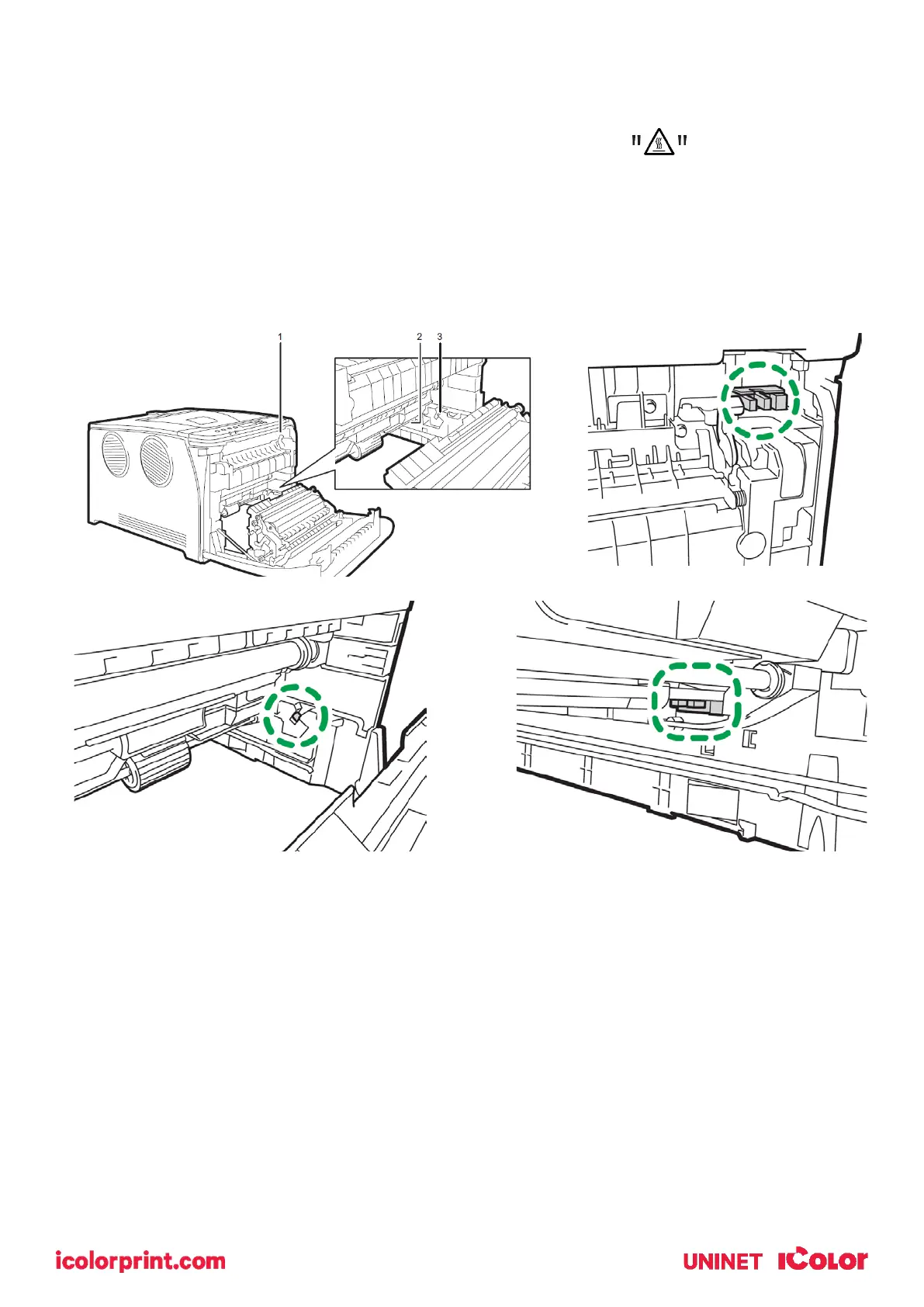 " "

1

2 3

icolorprint.com

UNINET iColor