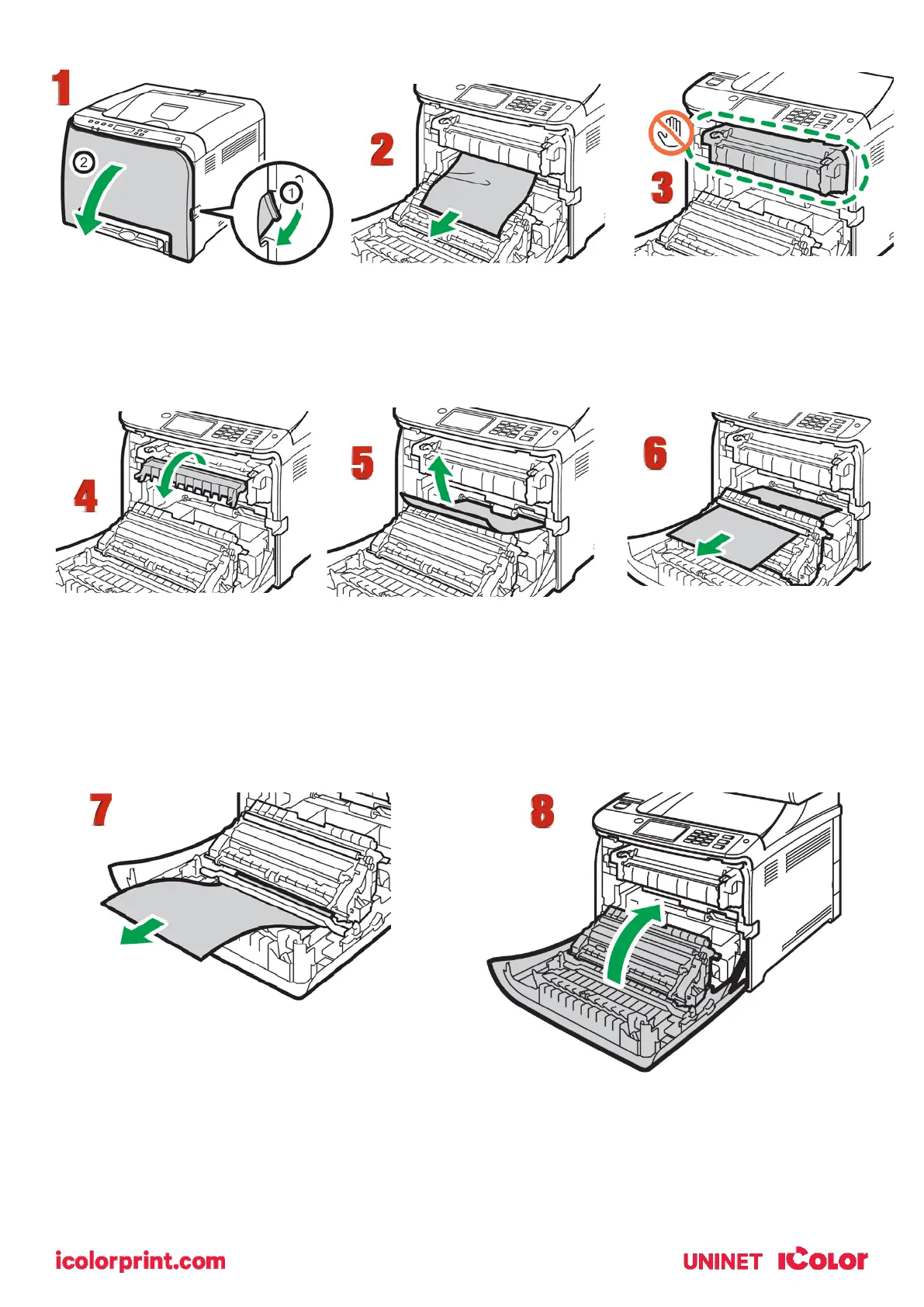 1

2

1

2

3

4

5

6

7

8

icolorprint.com

UNINET iColor