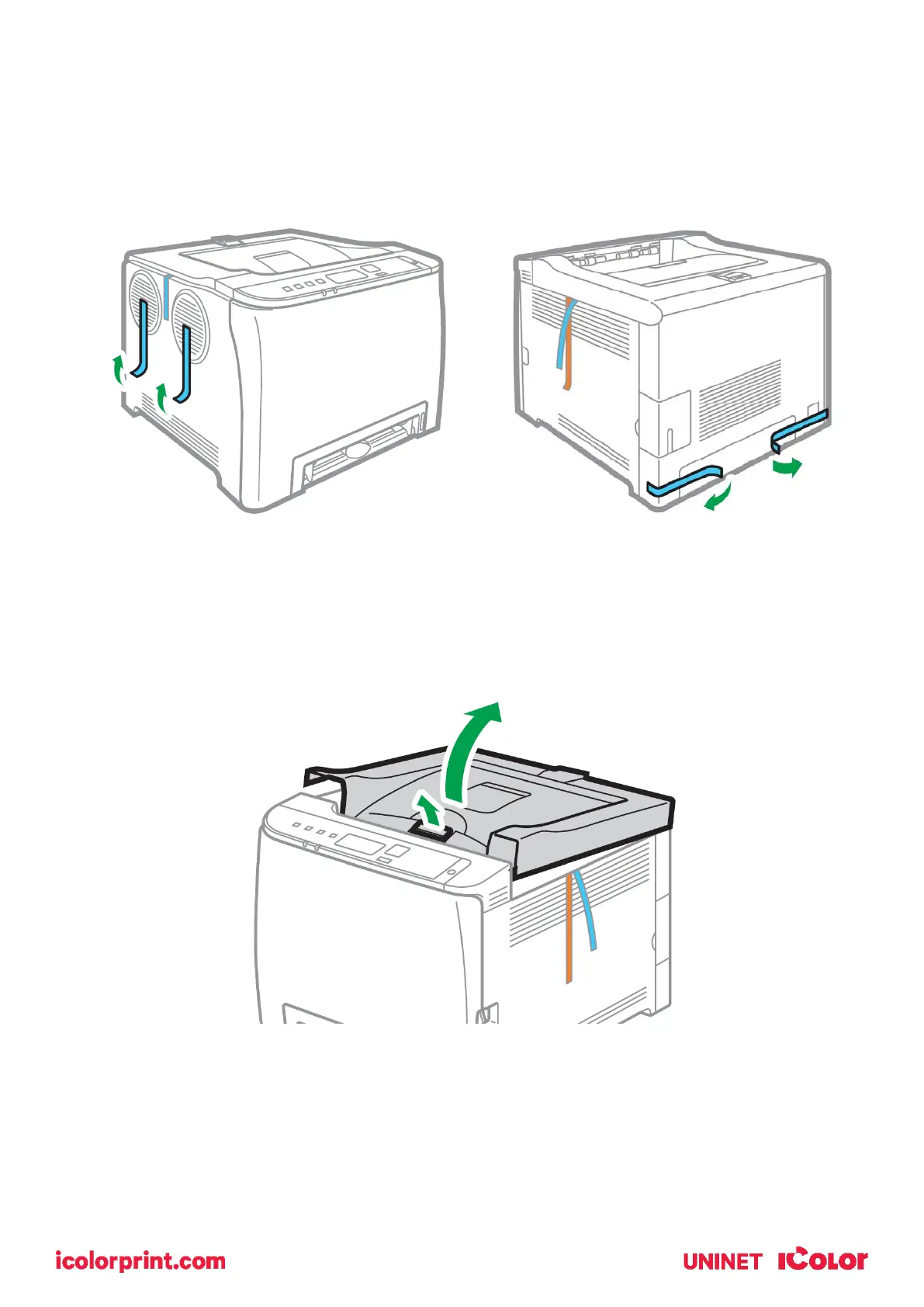 icolorprint.com

UNINET iColor