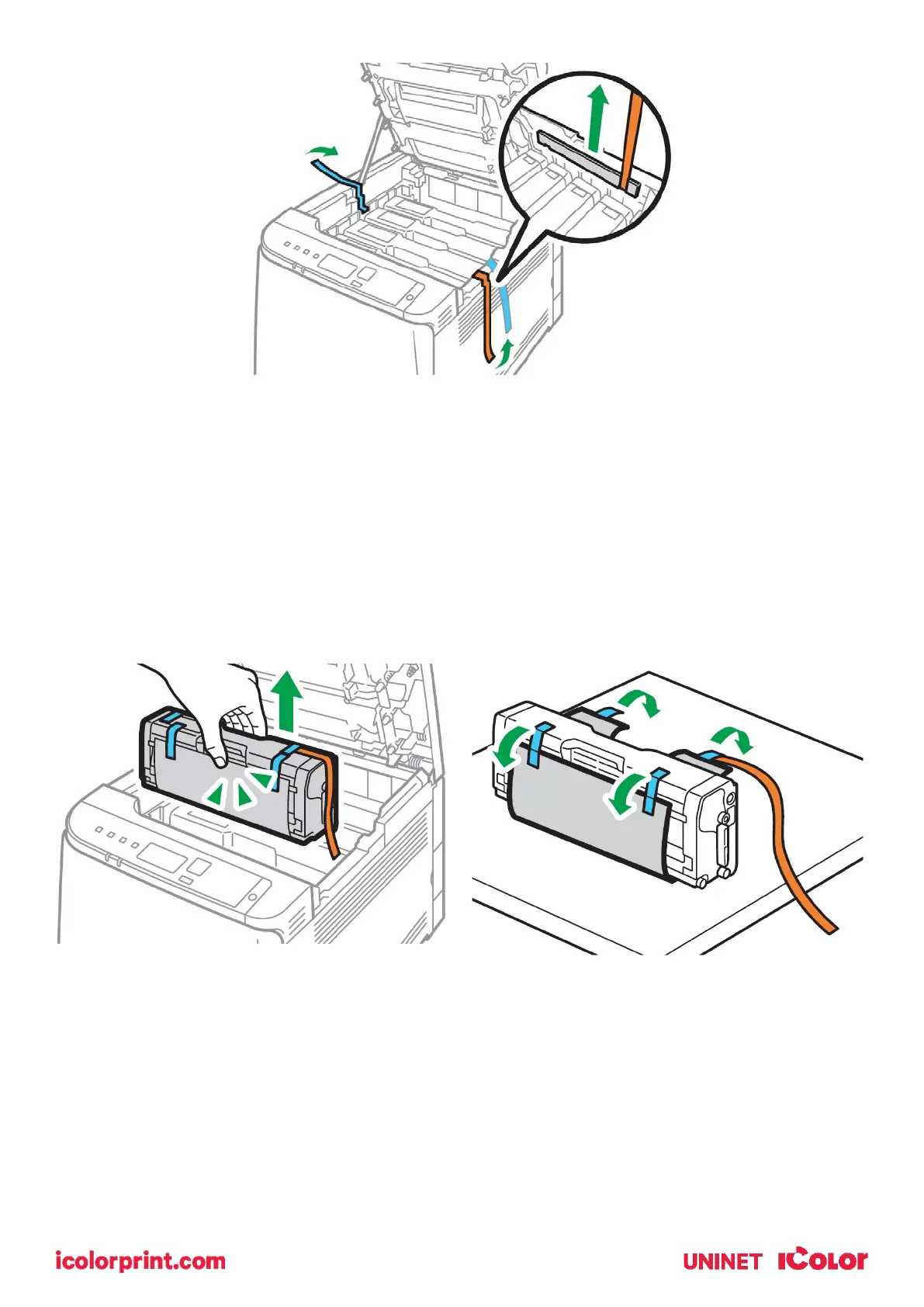 icolorprint.com

UNINET iColor