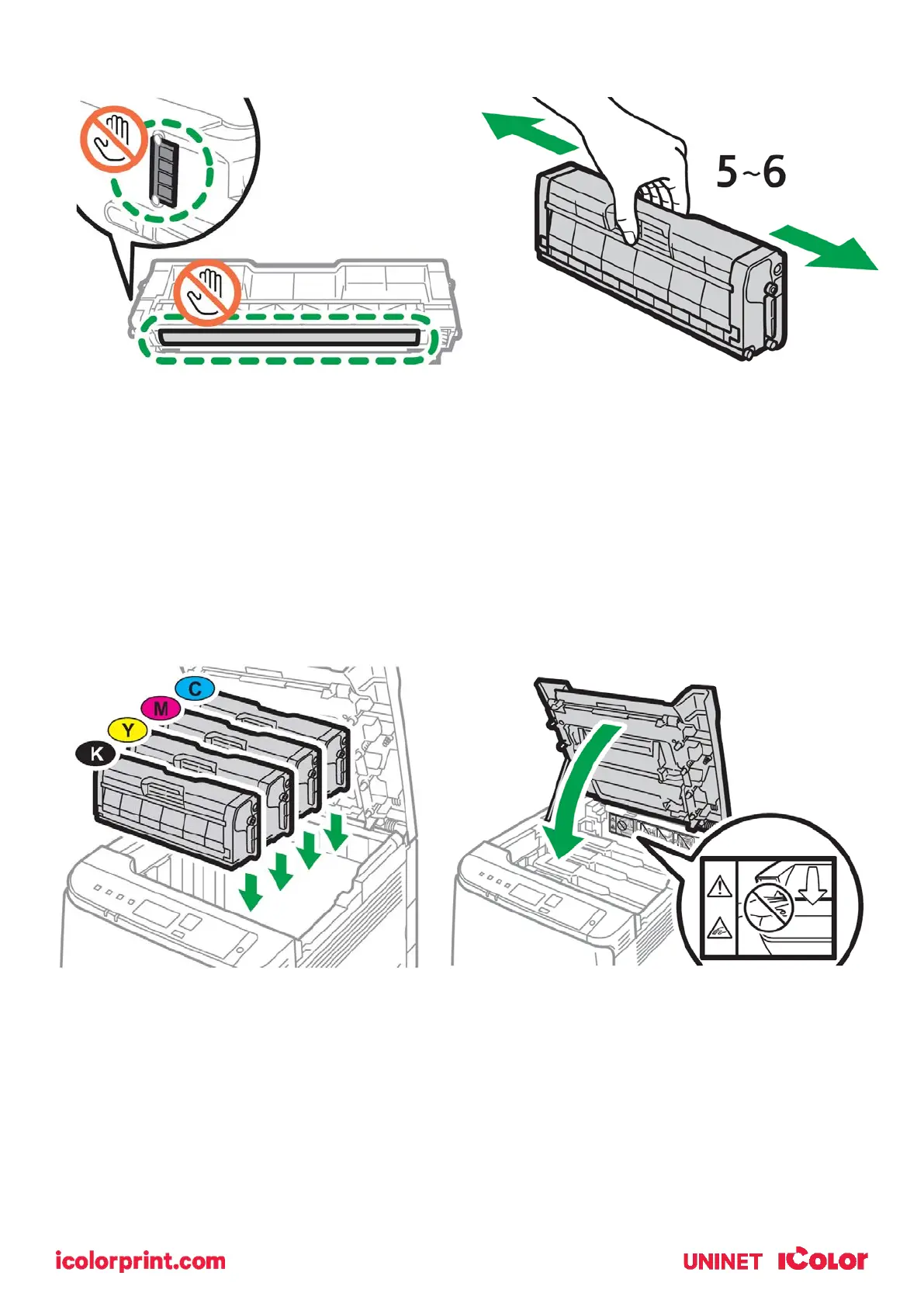 5~6

C
M
Y
K

icolorprint.com

UNINET iColor