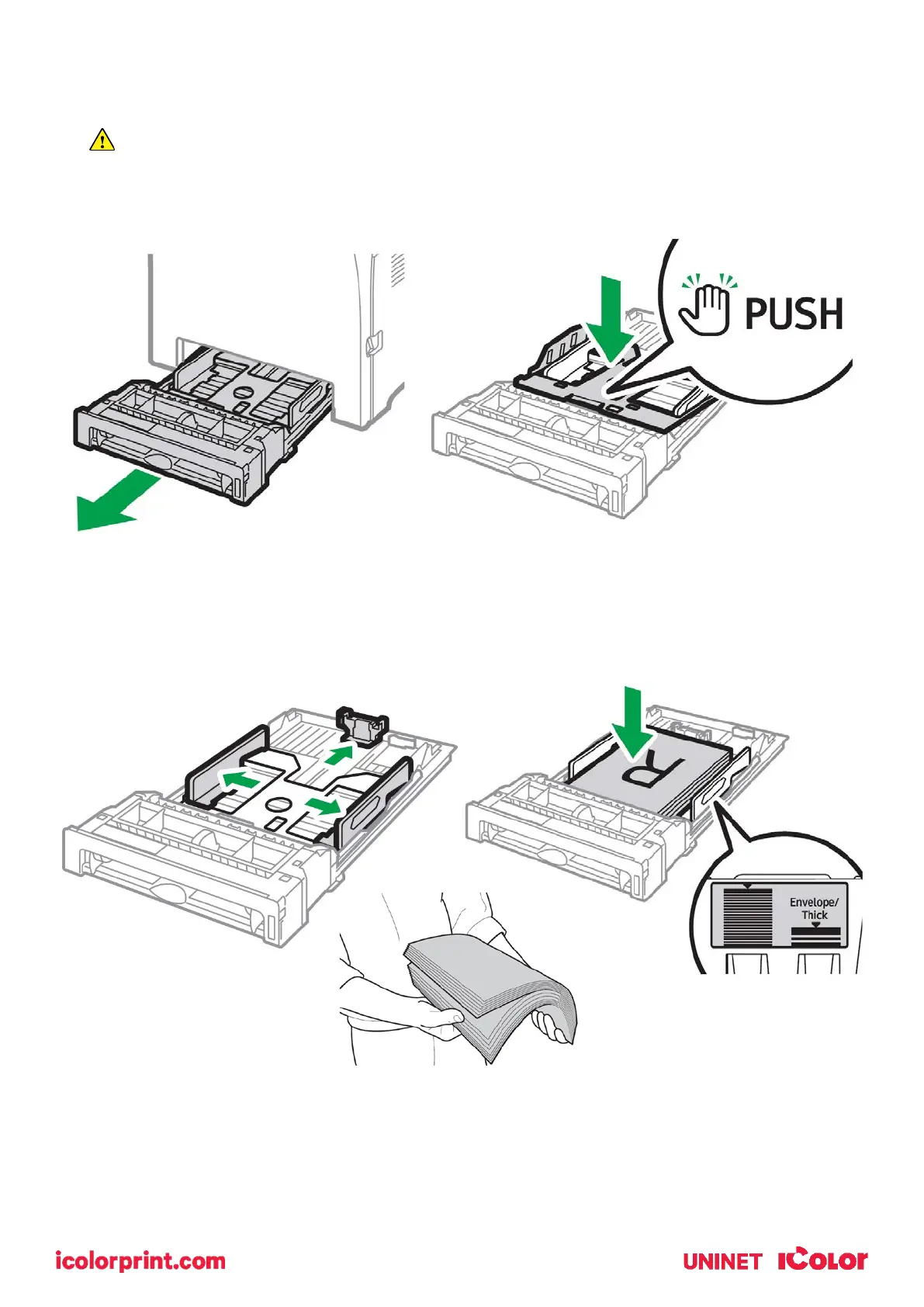 PUSH

R

Envelope/ Thick

icolorprint.com

UNINET iColor