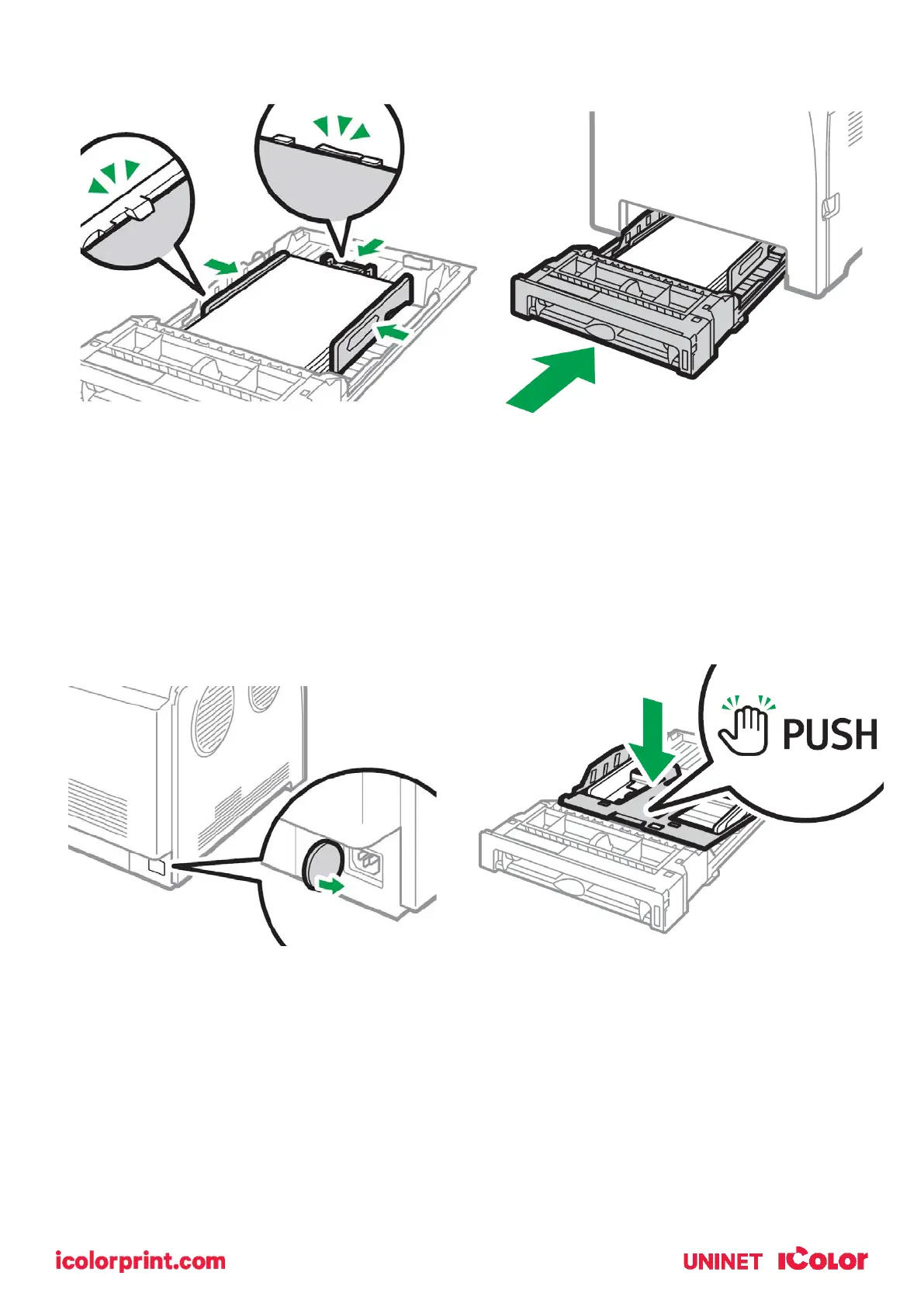 PUSH

icolorprint.com

UNINET iColor