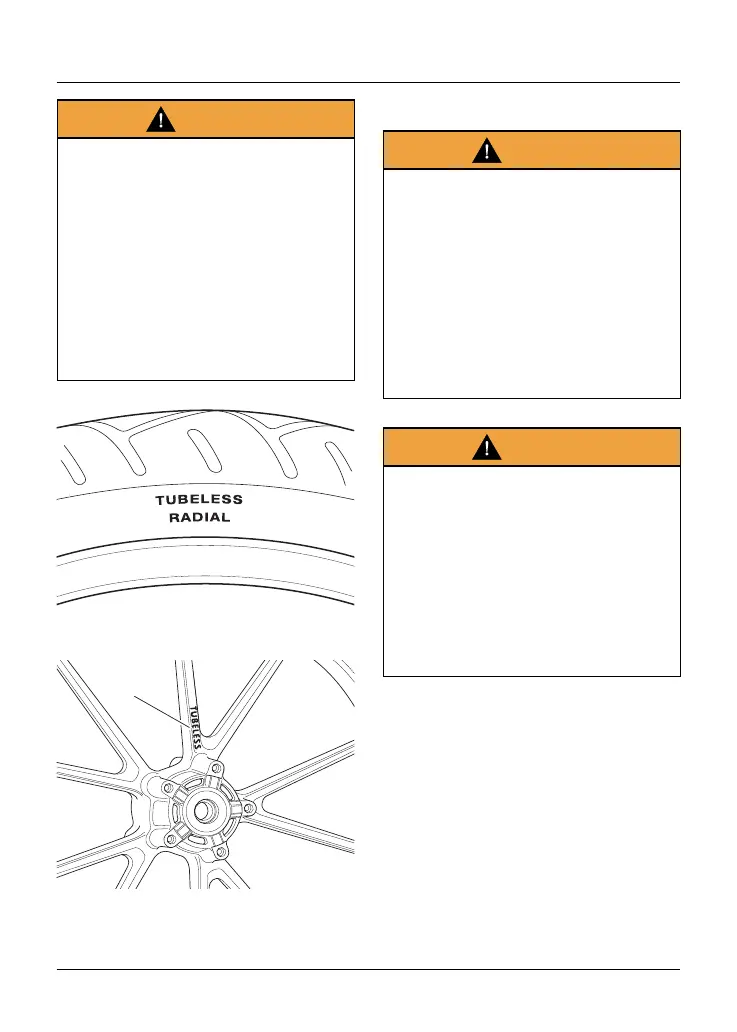 TUBELESS
RADIAL

TUBELESS