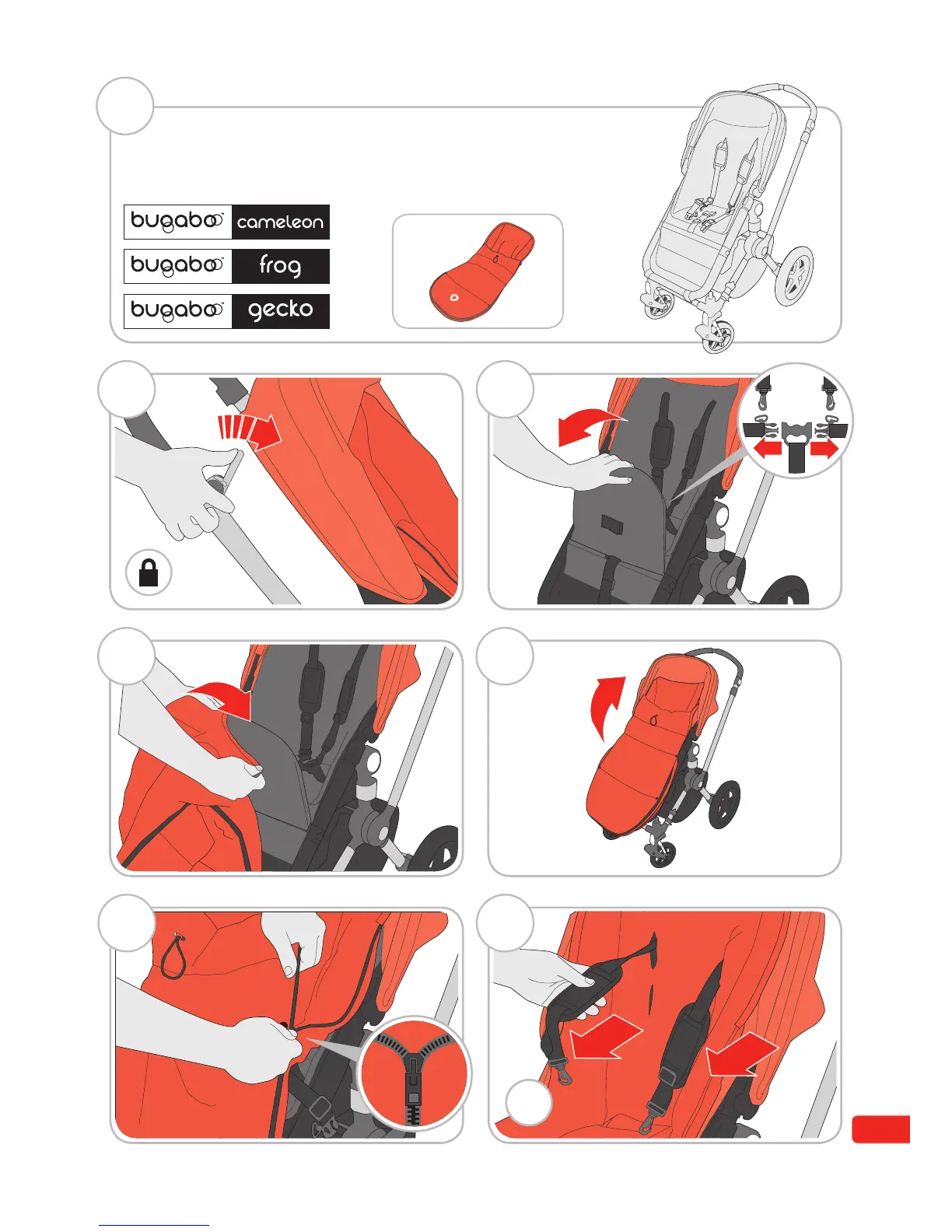 bugaboo cameleon

bugaboo frog

bugaboo gecko