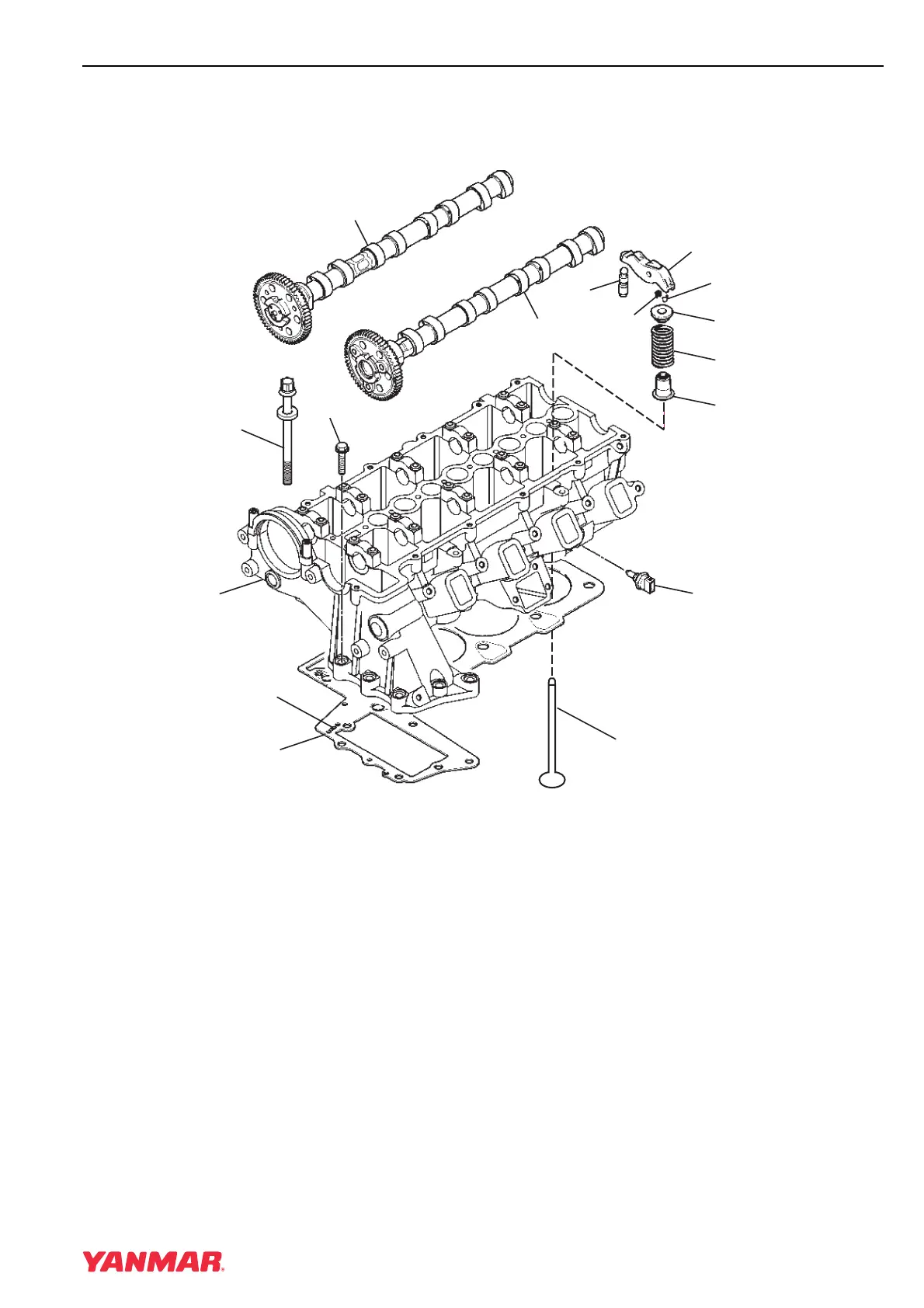 YANMAR