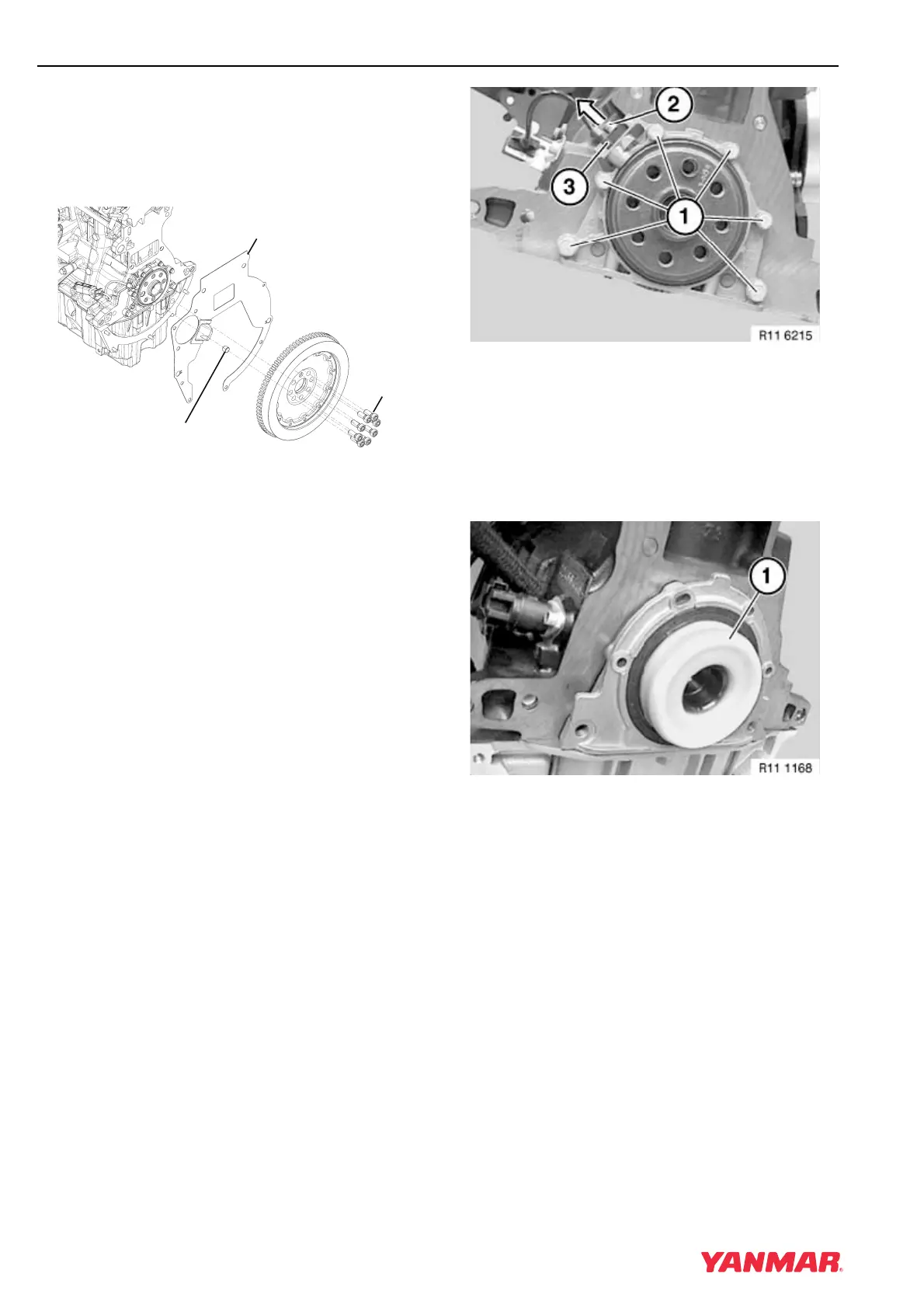 2

3

1

R11 6215

1

R11 1168

YANMAR