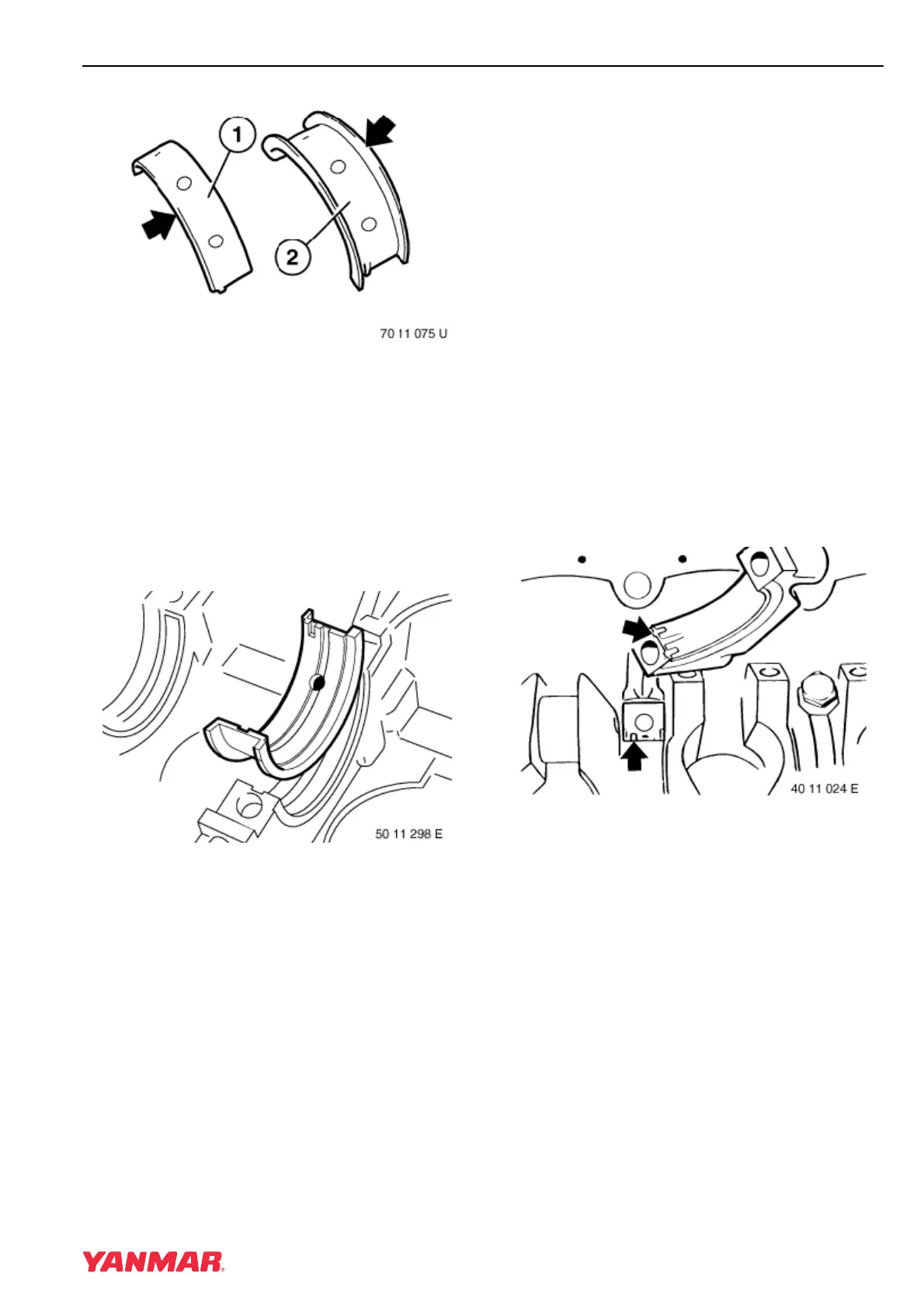 1
2
70 11 075 U

50 11 298 E

40 11 024 E

YANMAR