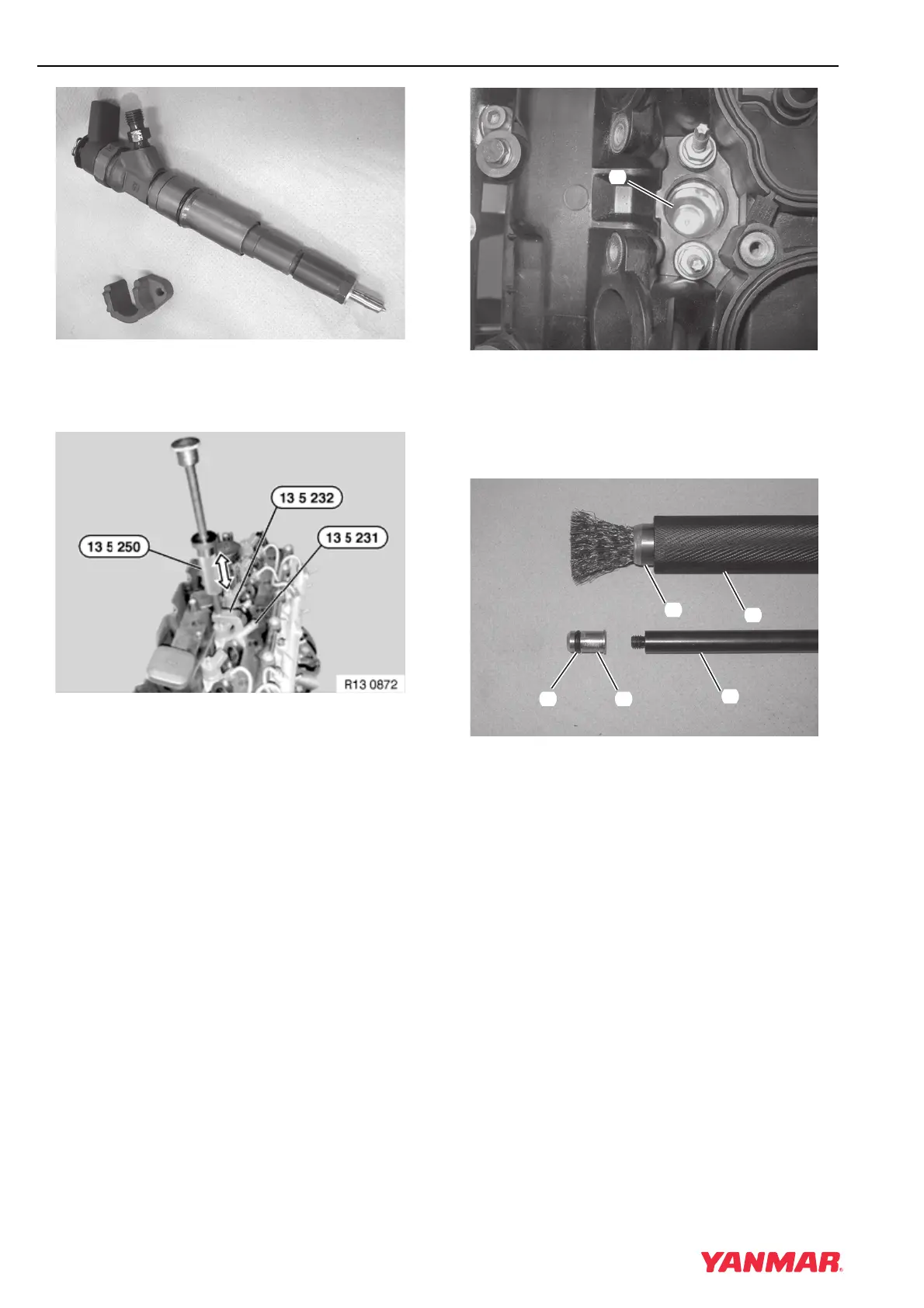 13 5 232

13 5 250

13 5 231

R13 0872

YANMAR