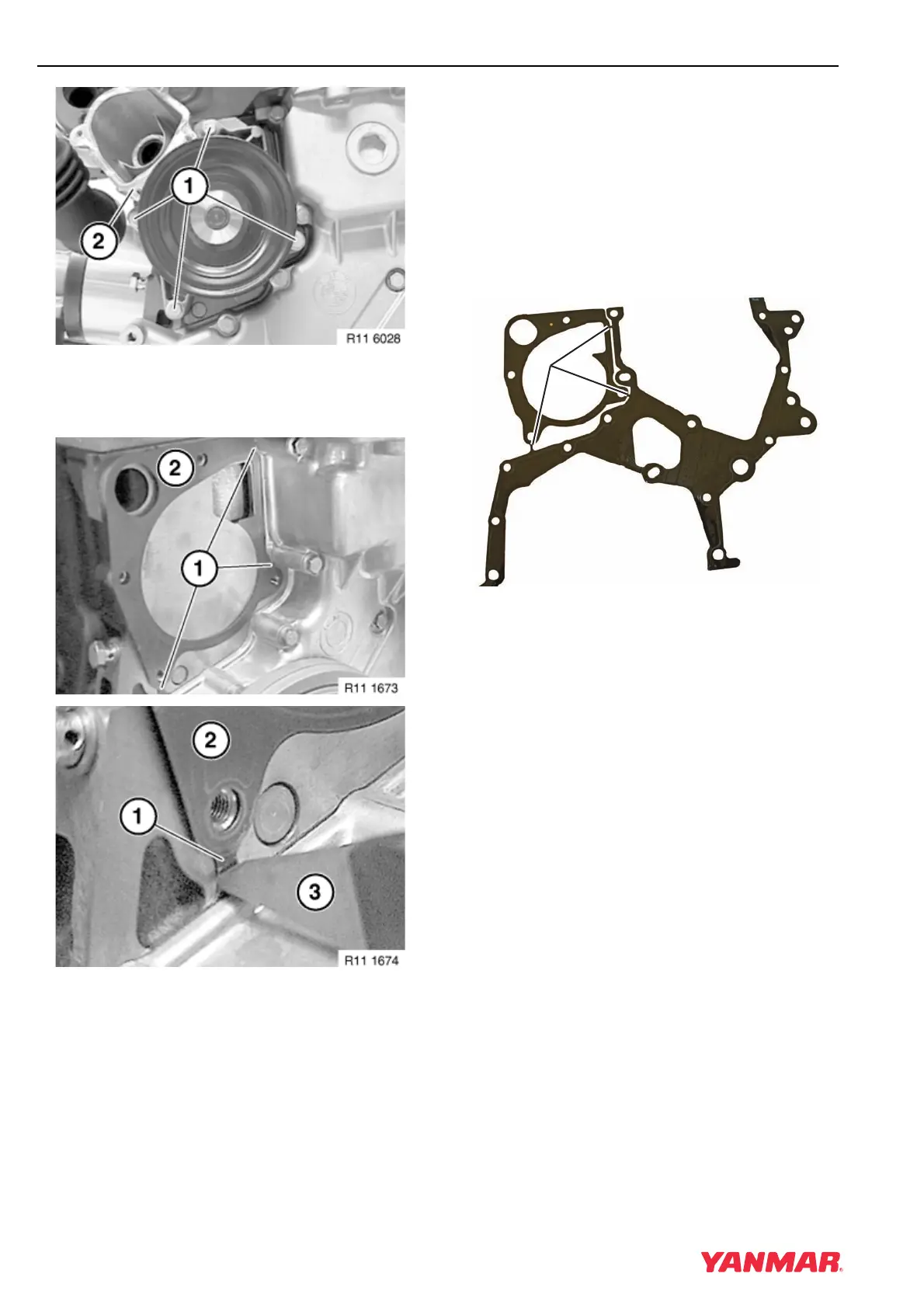 1
2
R11 6028

2
1
R11 1673

2
1
3
R11 1674

YANMAR